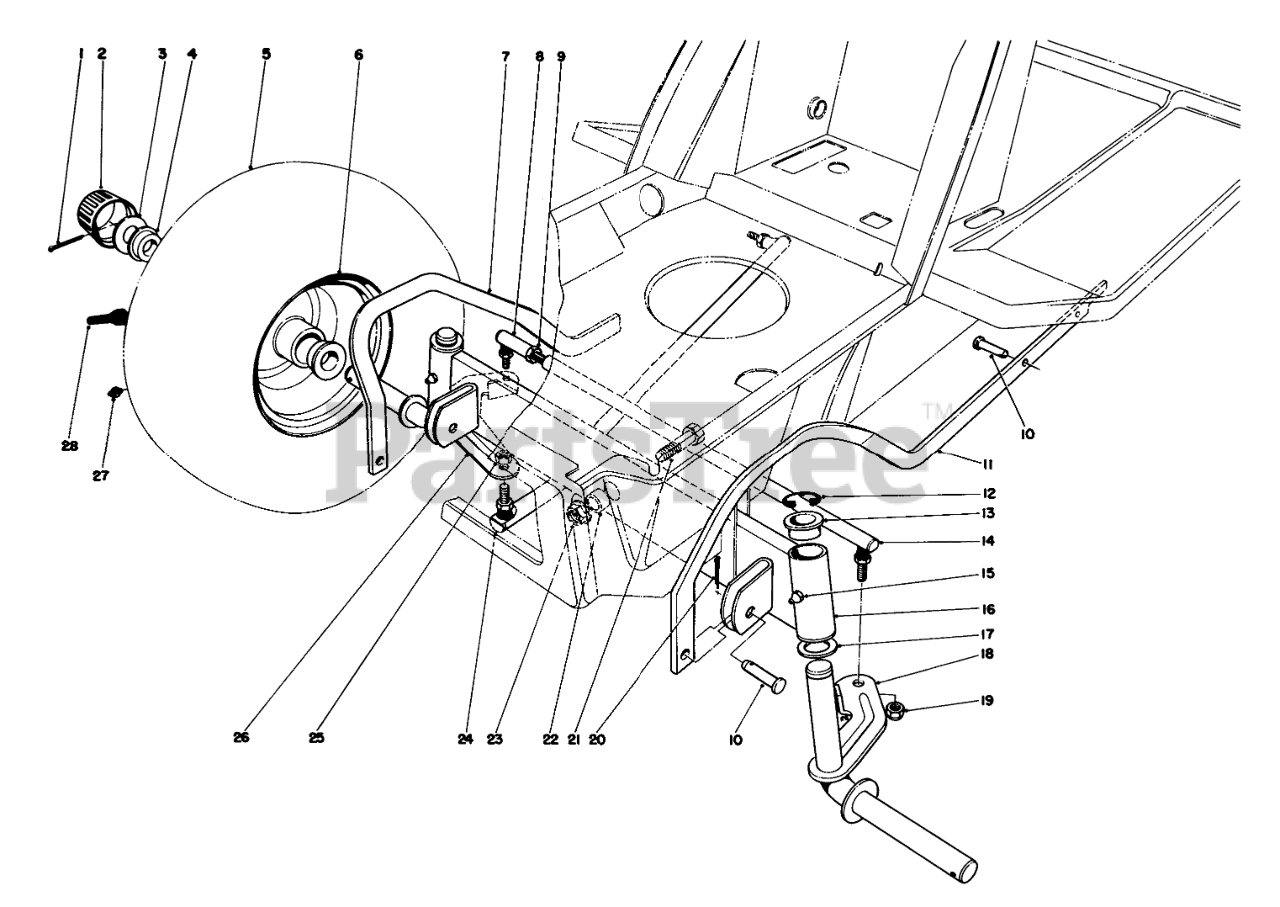 1 2 3 4 5 6 7 8 9

28

27

PartsTree™

10

11

12

13

14

15

16

17

18

19

26 25 24 23 22 21 20 10