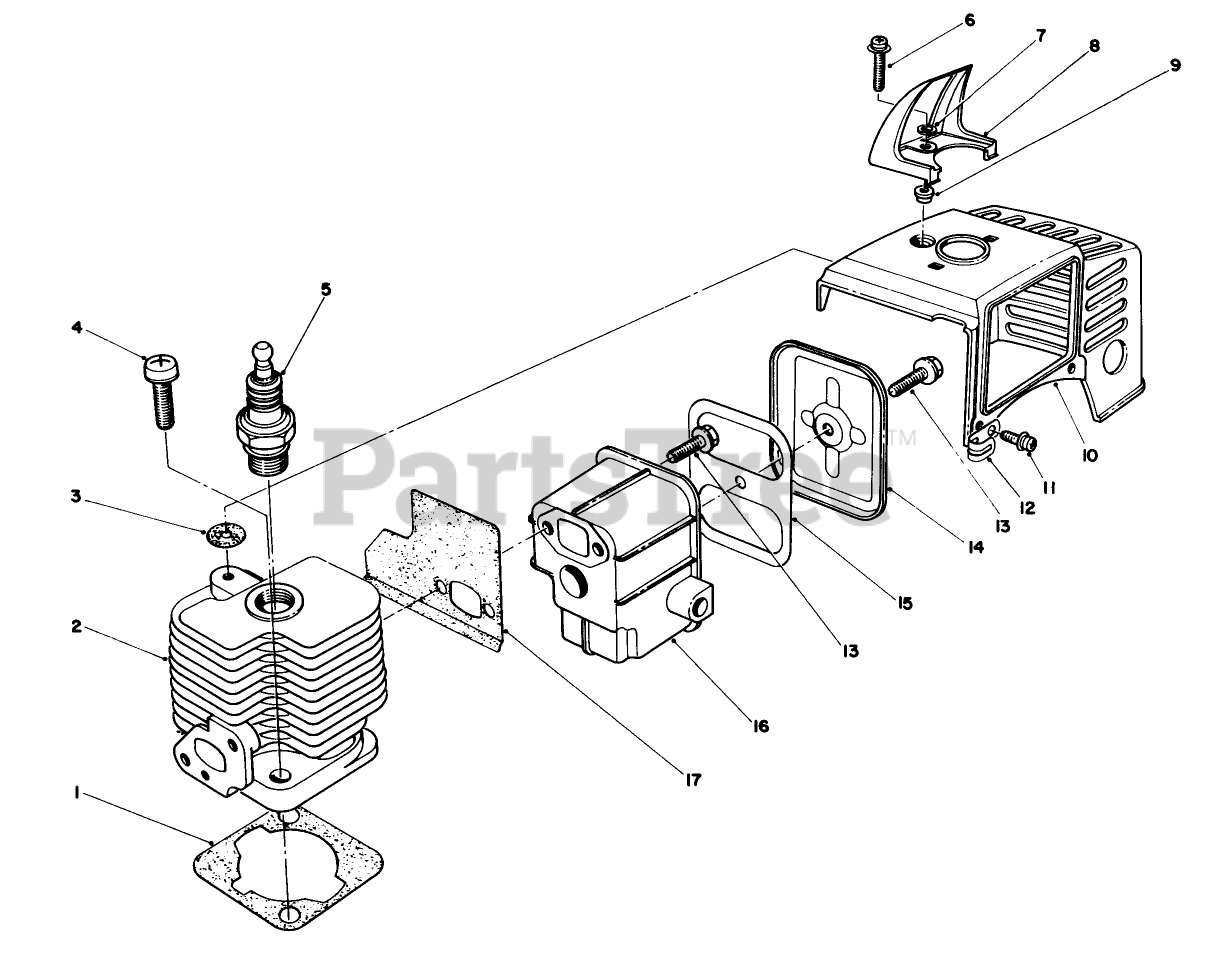 6
7
8
9
5
4
3
2
1
PartsTree™
10
11
12
13
14
15
13
16
17