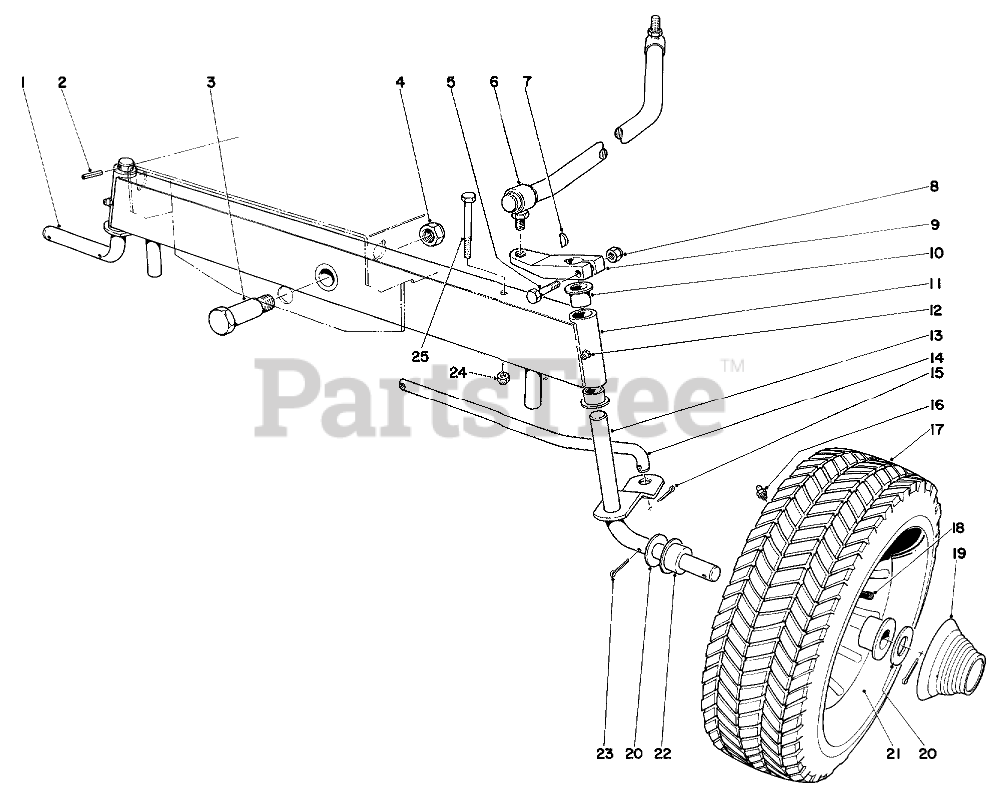 1
2
3
4
5
6
7
8
9
10
11
12
13
14
15
16
17
18
19
25
24
PartsTree™
23
20
22
21
20