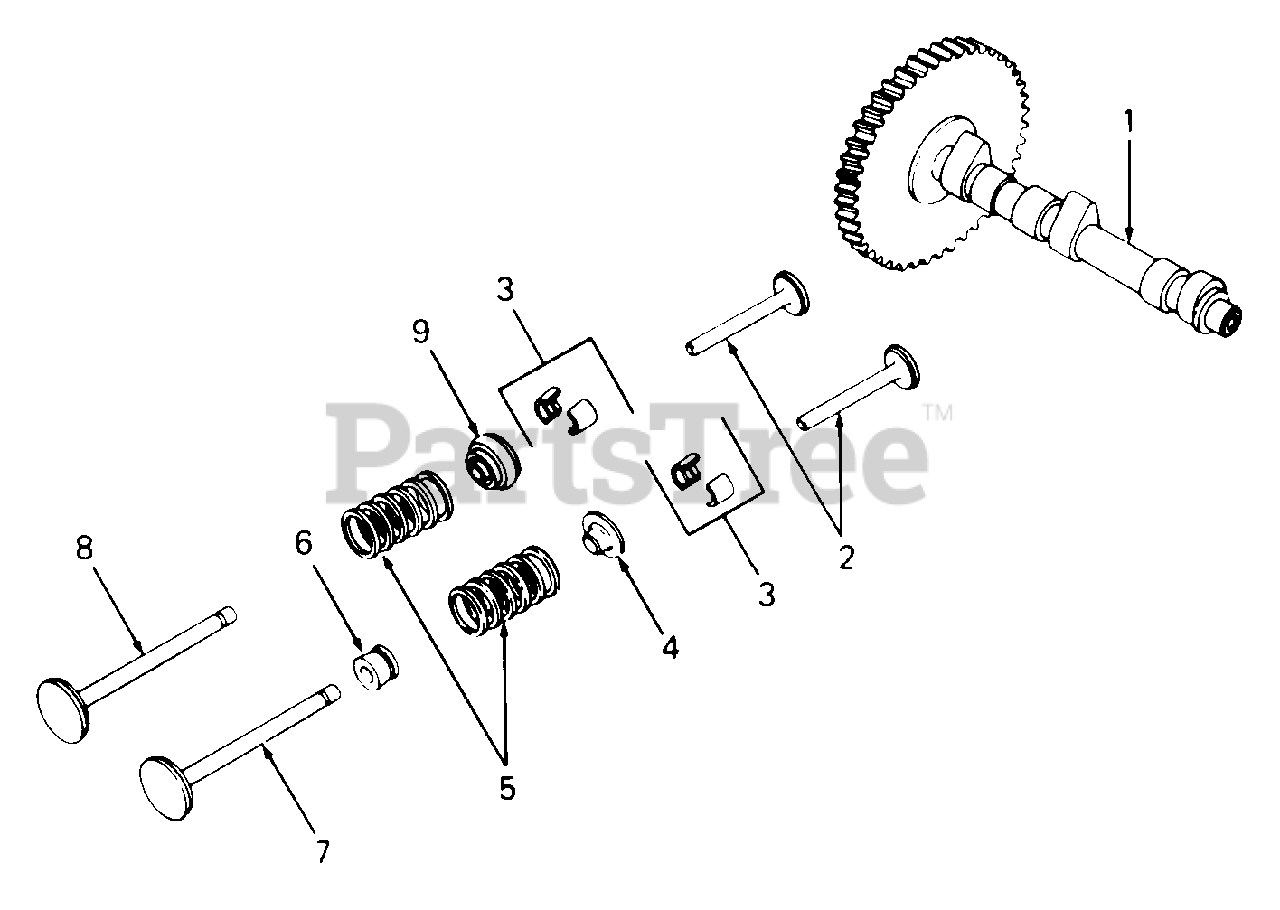 1
3
9
PartsTree™
2
8
6
3
4
5
7