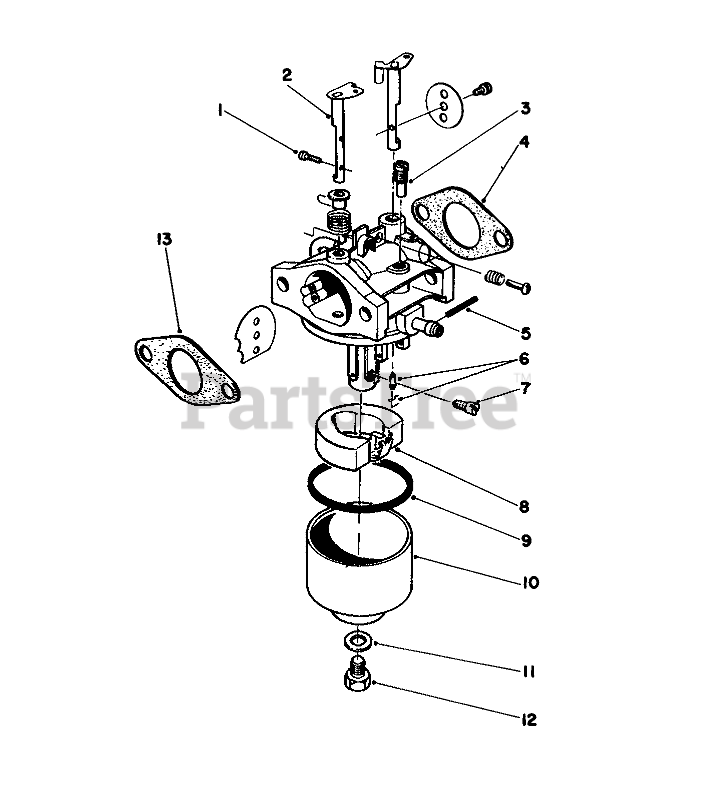 2
1
3
4
13
5
6
7
PartsTree™
8
9
10
11
12