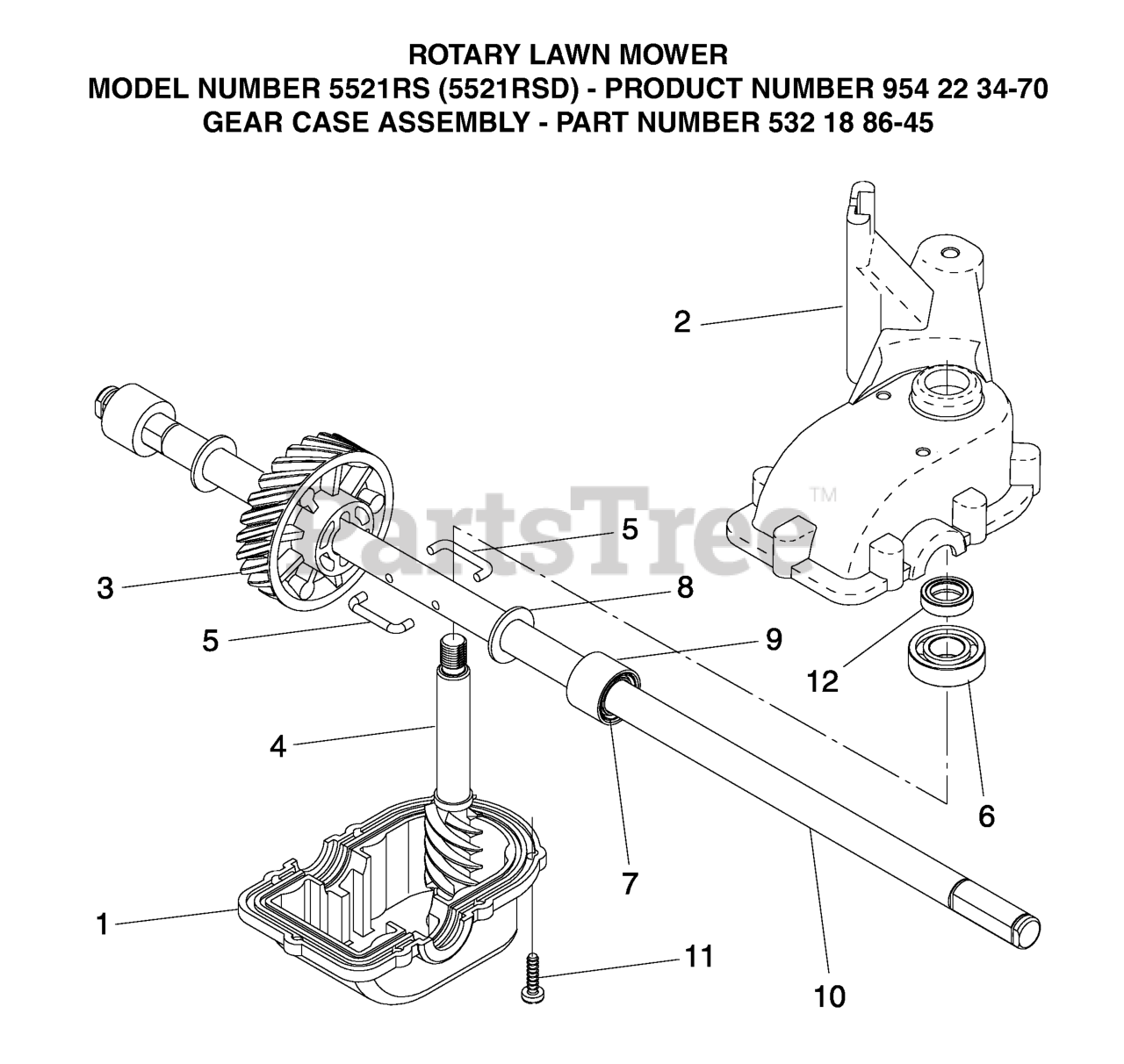 ROTARY LAWN MOWER
MODEL NUMBER 5521RS (5521RSD) - PRODUCT NUMBER 954 22 34-70
GEAR CASE ASSEMBLY - PART NUMBER 532 18 86-45

2

PartsTree™

5

3

8

5

9

12

4

6

7

1

11

10