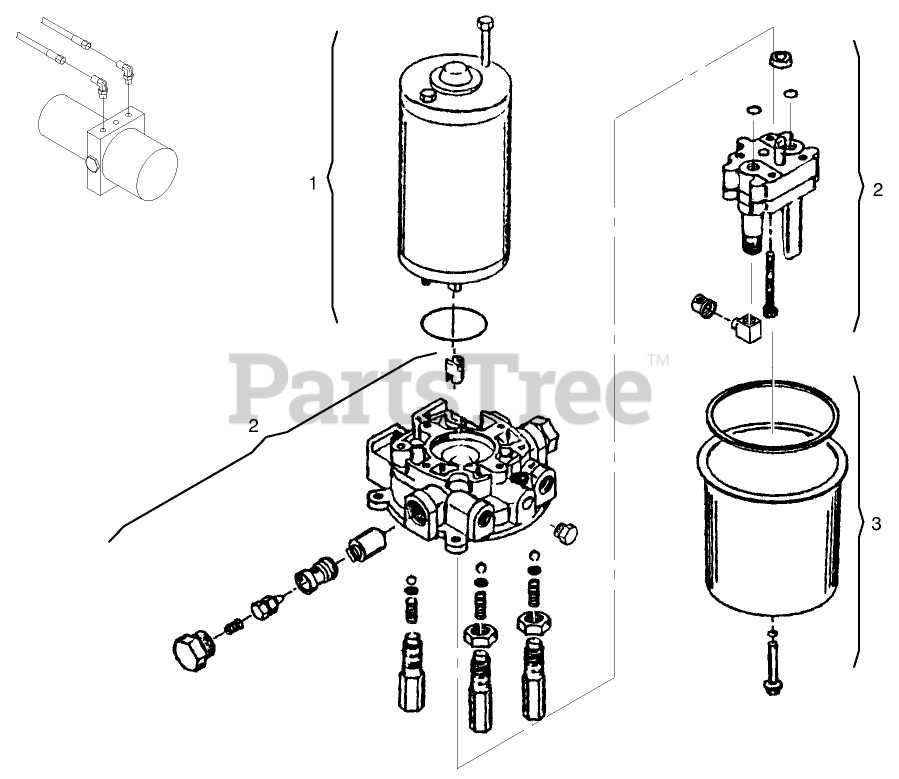 1

2

2

3

PartsTree™