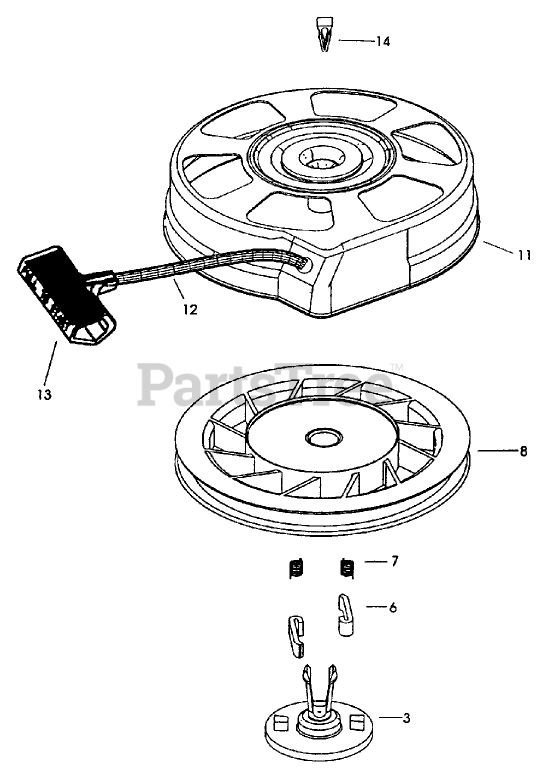 14

11

12

13

PartsTree™

8

7

6

3