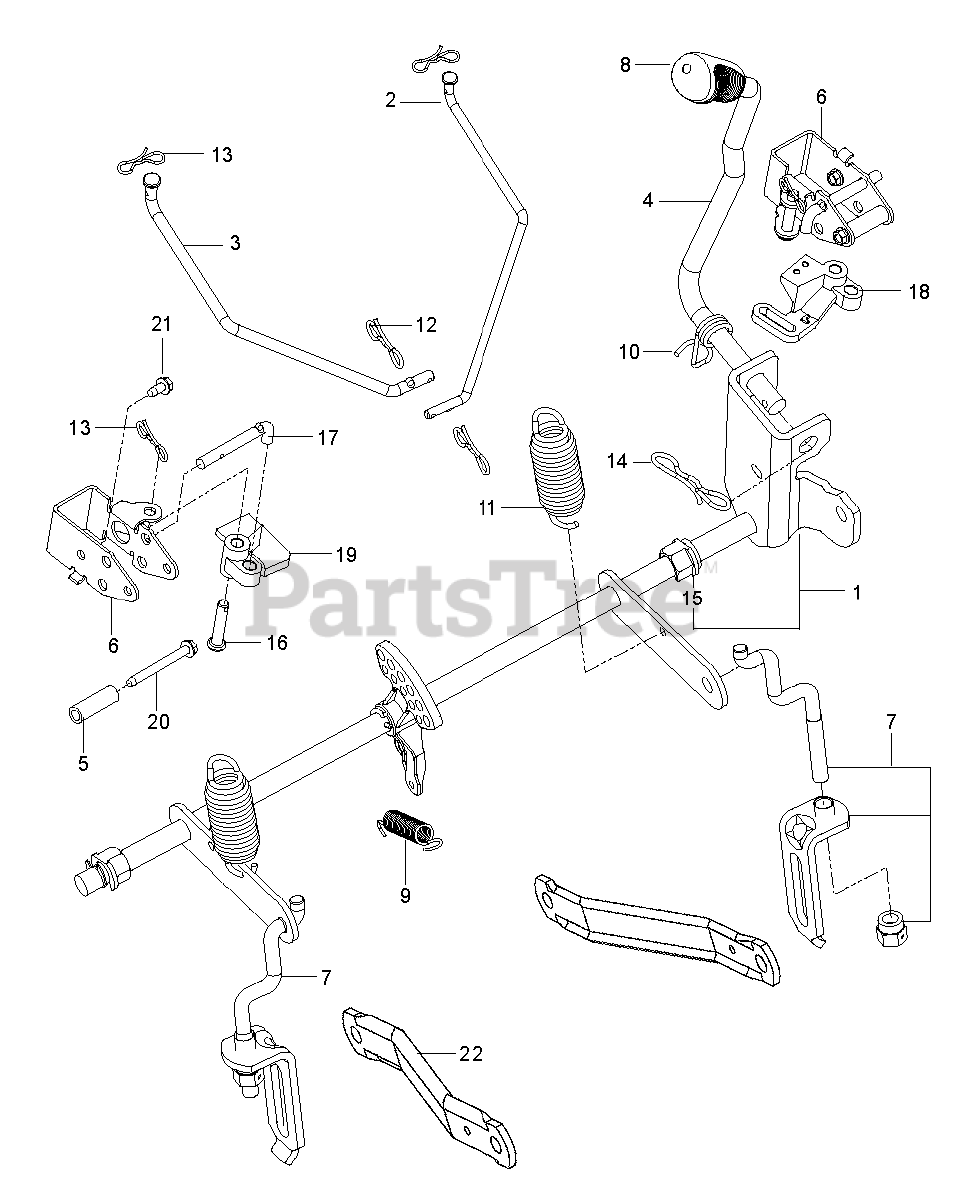 8
2
6
13
4
3
18
21
12
10
13
17
14
11
19
PartsTree™
15
1
6
16
20
5
7
9
7
22