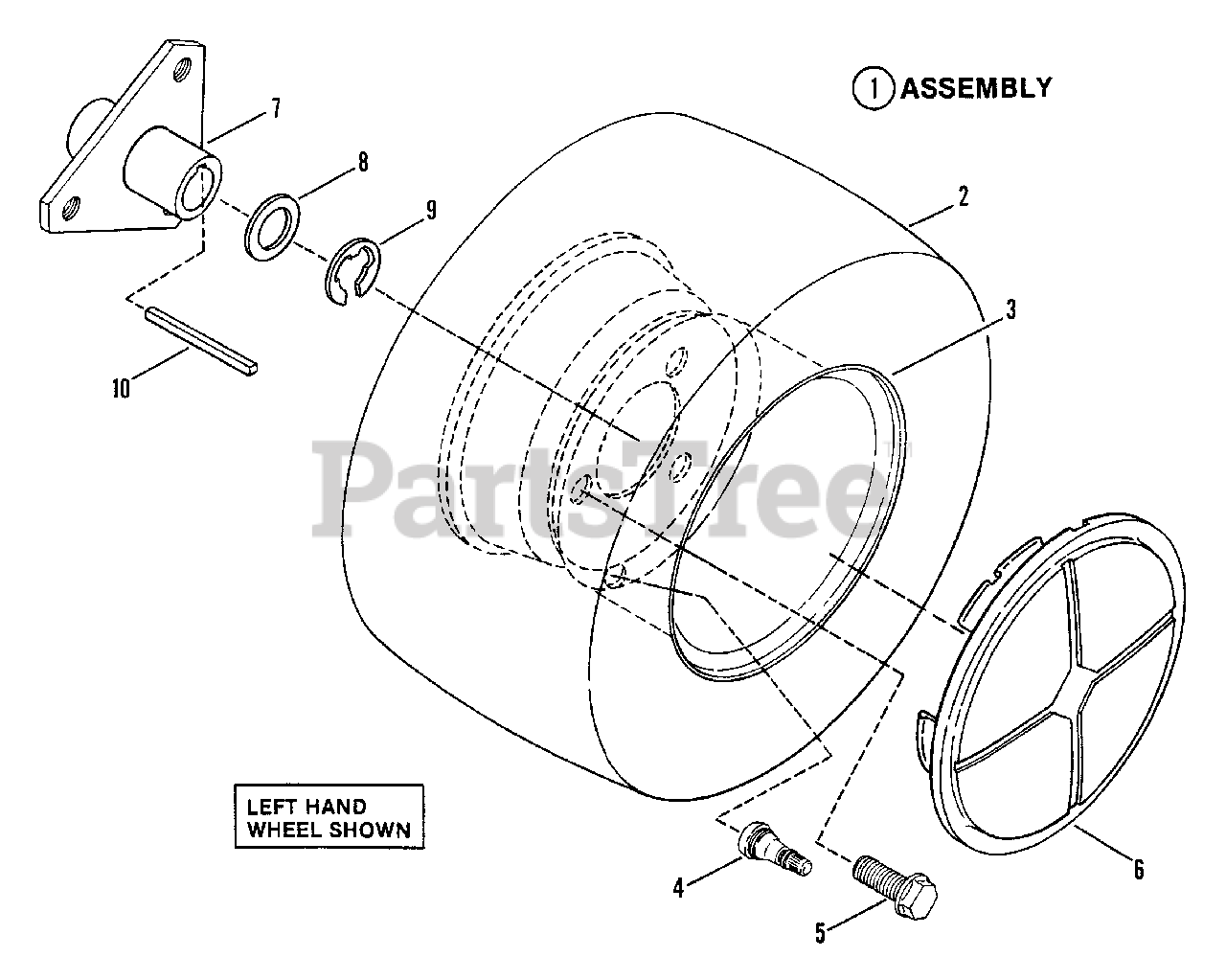 1 ASSEMBLY

7

8

9

2

3

10

PartsTree

LEFT HAND WHEEL SHOWN

4

5

6