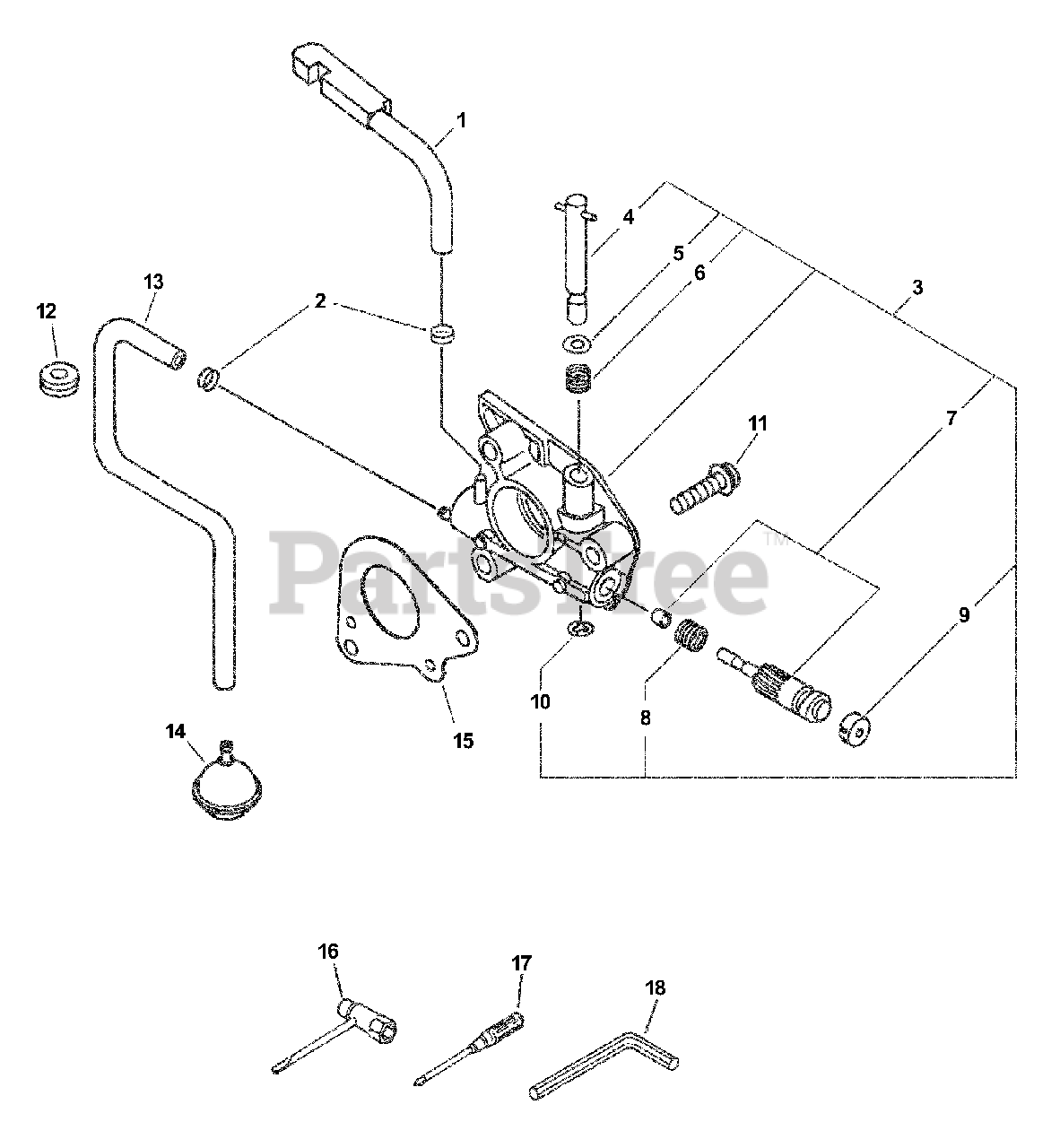 1
4
5
6
3
13
12
2
7
11
PartsTree™
9
10
8
15
14
16
17
18