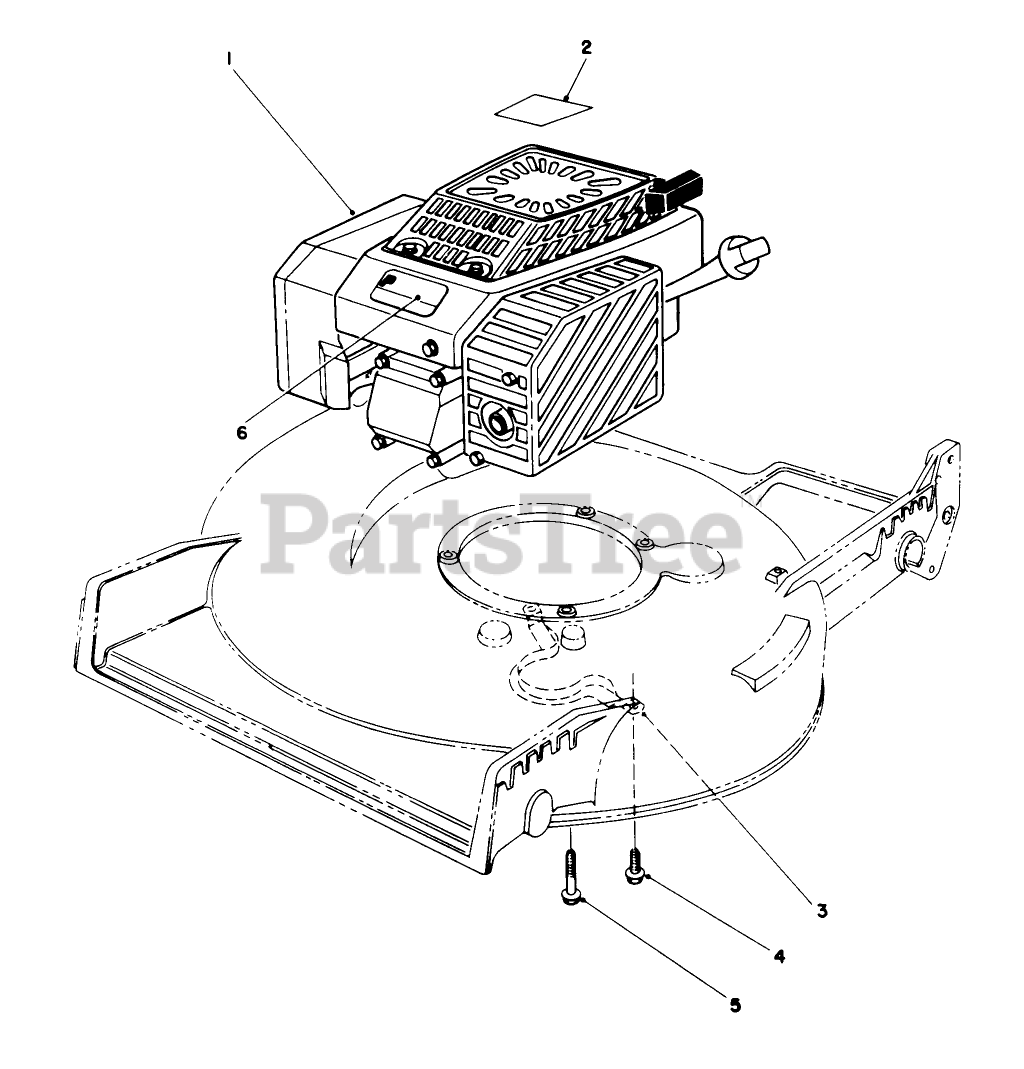 1
2
6
PartsTree
3
4
5