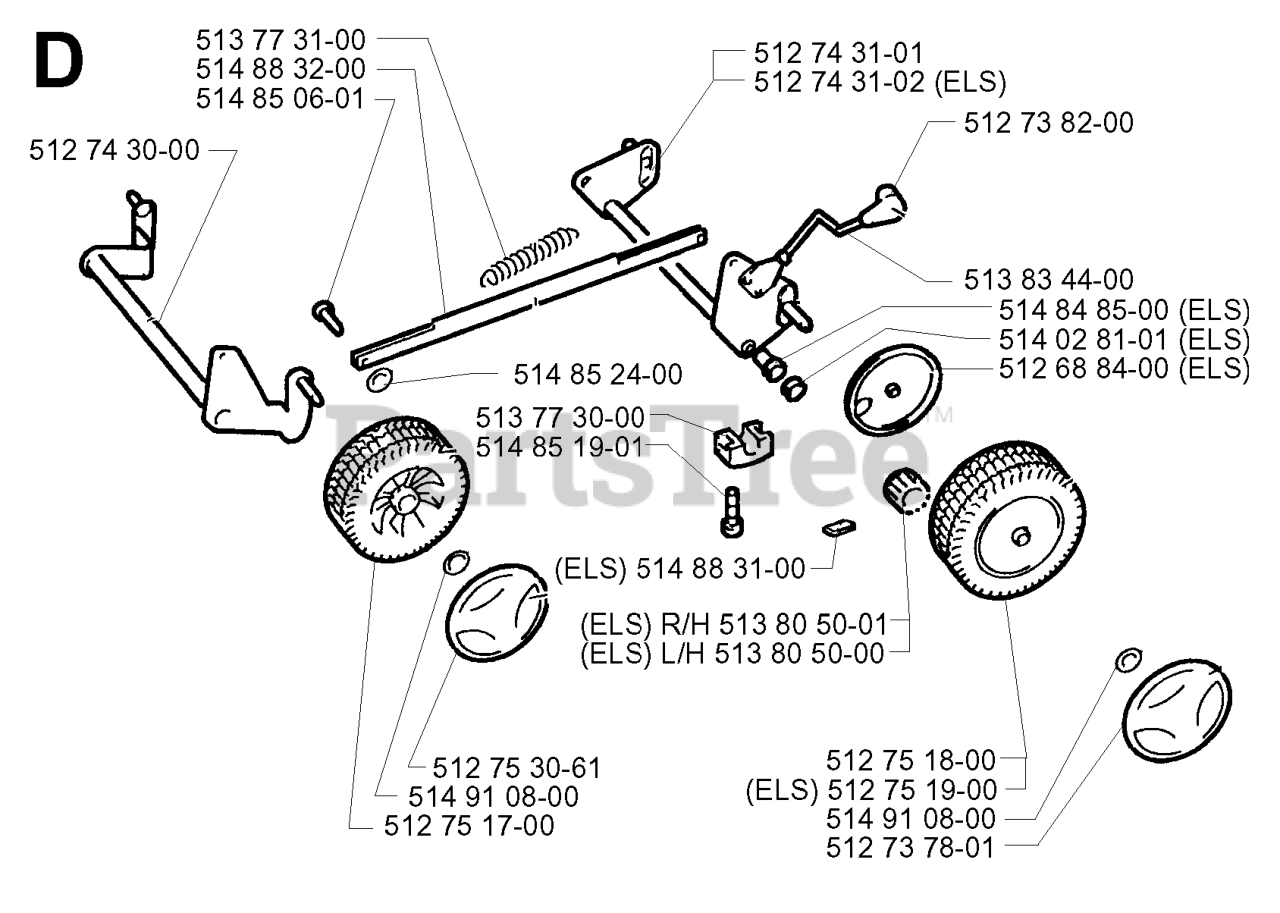 D

513 77 31-00
514 88 32-00
514 85 06-01
512 74 30-00
512 74 31-01
512 74 31-02 (ELS)
512 73 82-00
513 83 44-00
514 84 85-00 (ELS)
514 02 81-01 (ELS)
512 68 84-00 (ELS)
514 85 24-00
513 77 30-00
514 85 19-01
PartsTree™
(ELS) 514 88 31-00
(ELS) R/H 513 80 50-01
(ELS) L/H 513 80 50-00
512 75 30-61
514 91 08-00
512 75 17-00
512 75 18-00
(ELS) 512 75 19-00
514 91 08-00
512 73 78-01