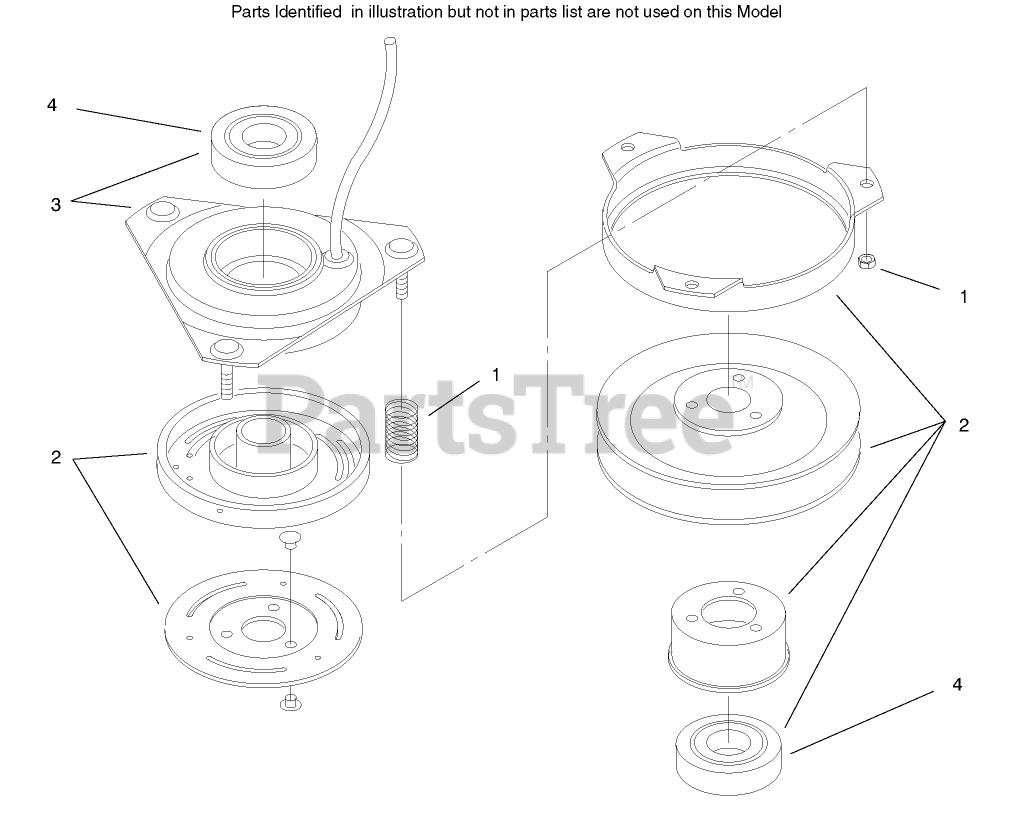 Parts Identified in illustration but not in parts list are not used on this Model

4

3

2

1

PartsTree

1

2

4