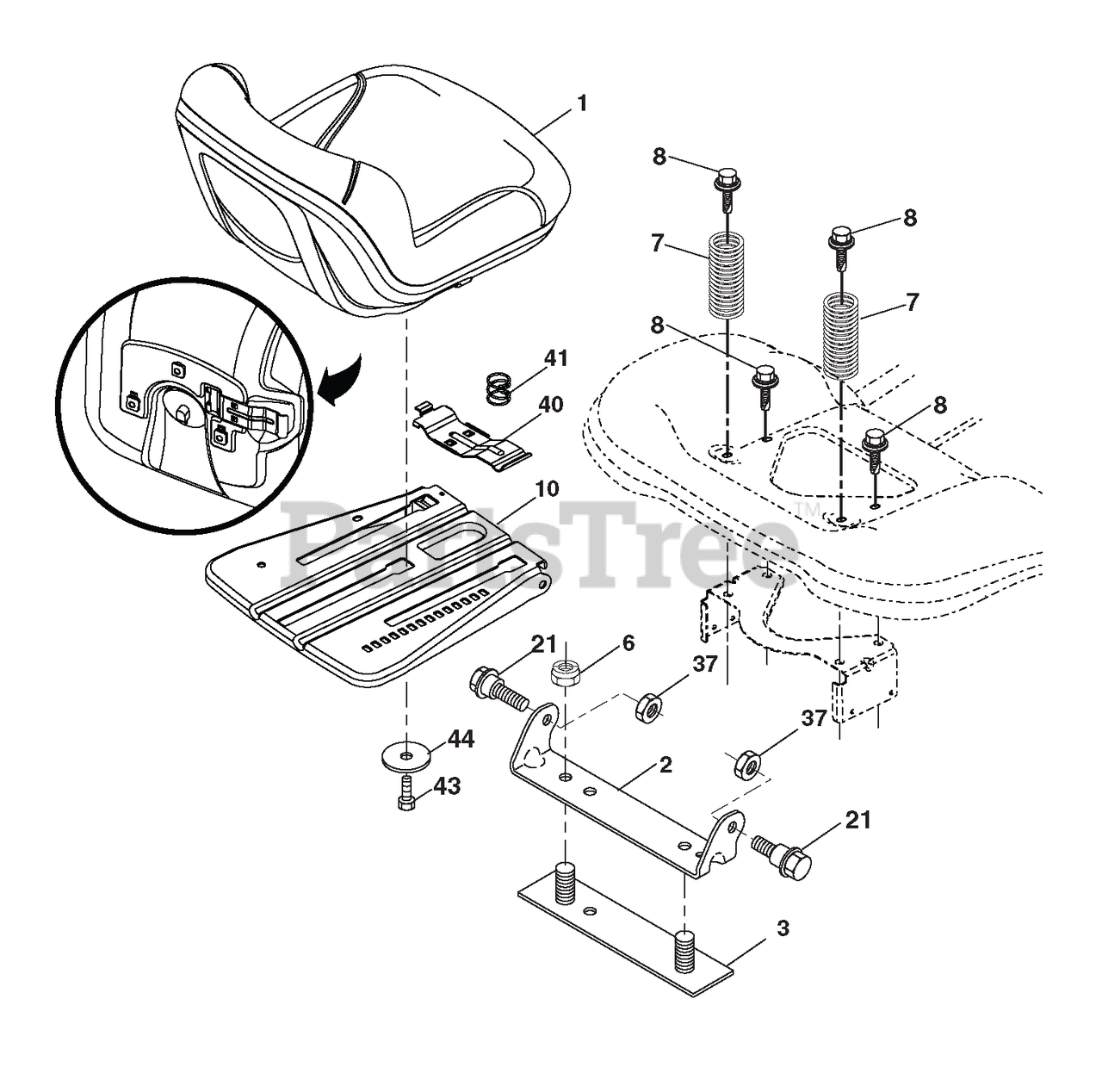 1
8
8
7
7
8
8
41
40
10
PartsTree™
21
6
37
37
44
43
2
21
3