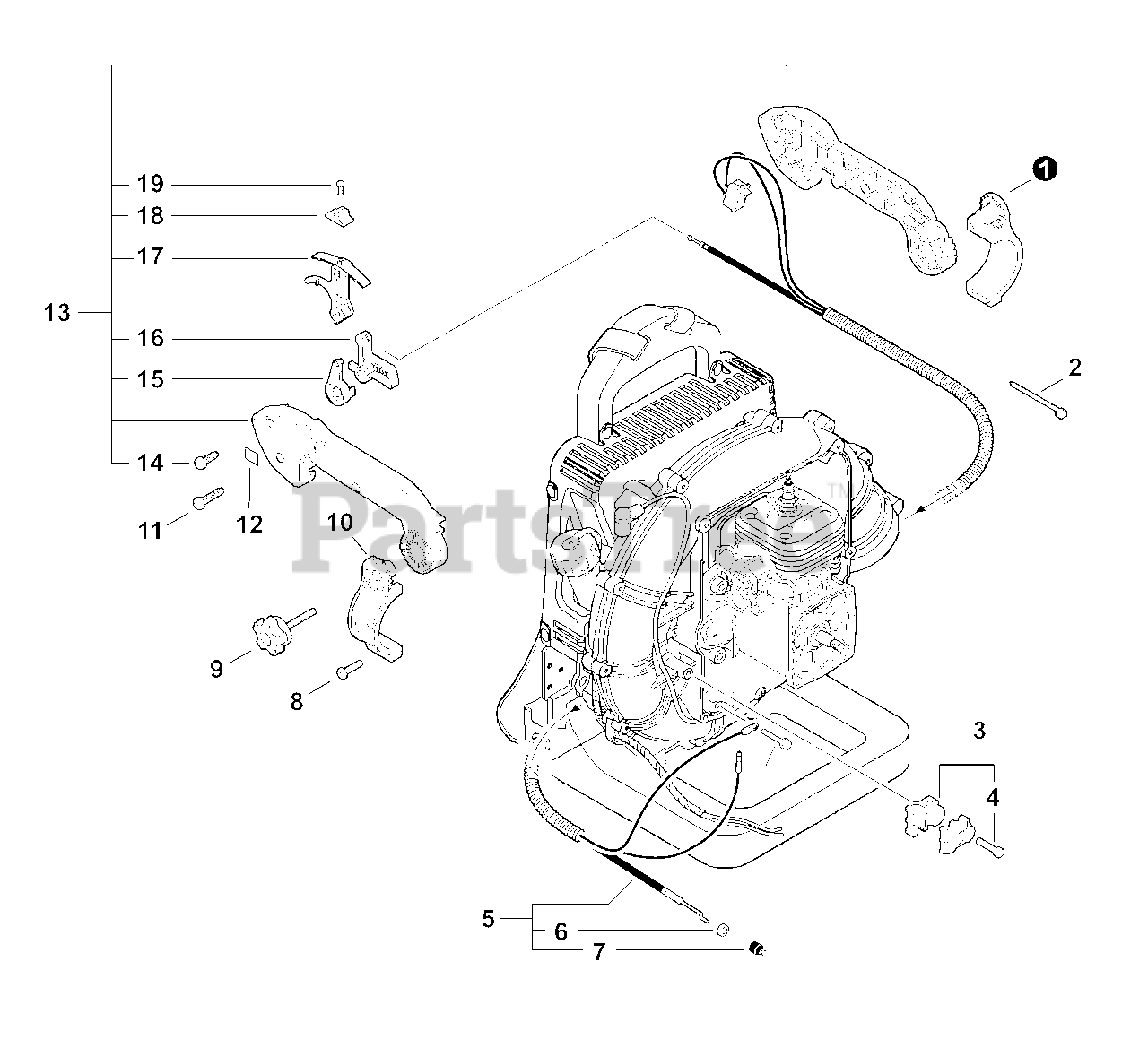 19
18
17
13
16
15
14
11
12
10
9
8
1
2
3
4
5
6
7
PartsTree™