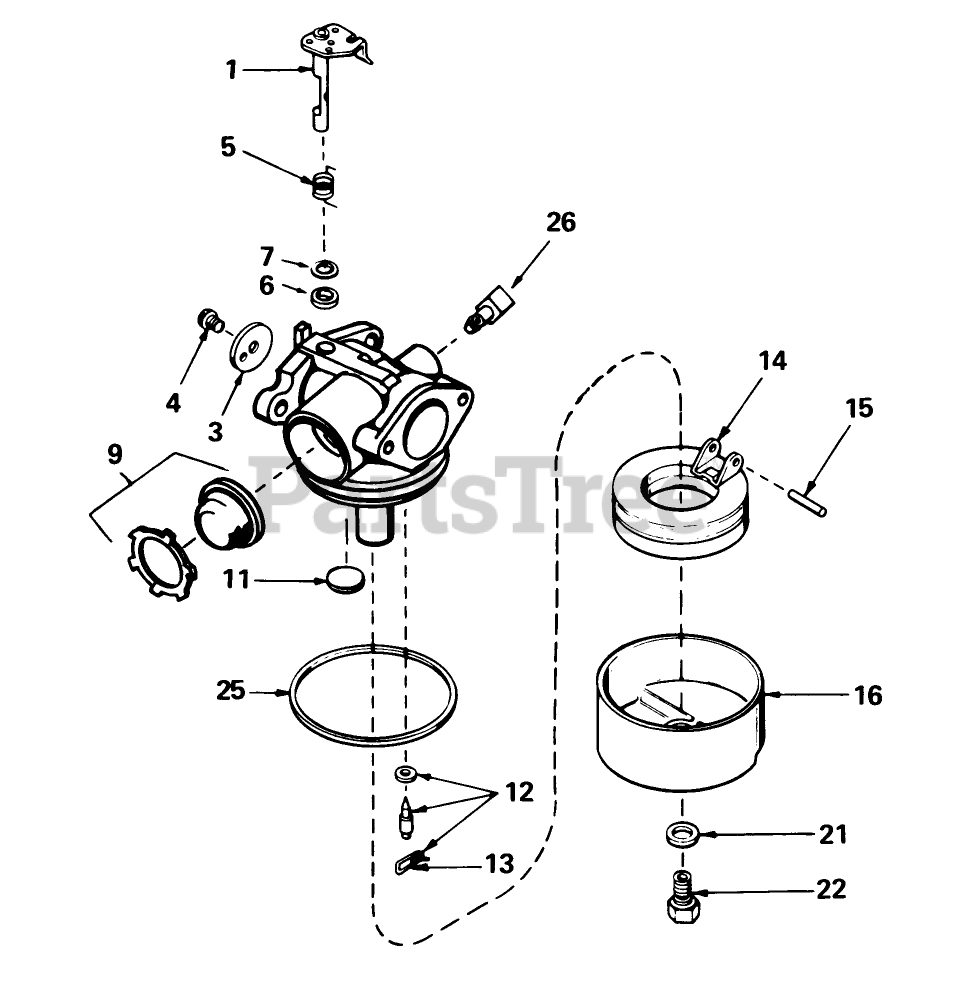 1
5
26
7
6
4
3
14
15
9
PartsTree
11
25
16
12
13
21
22