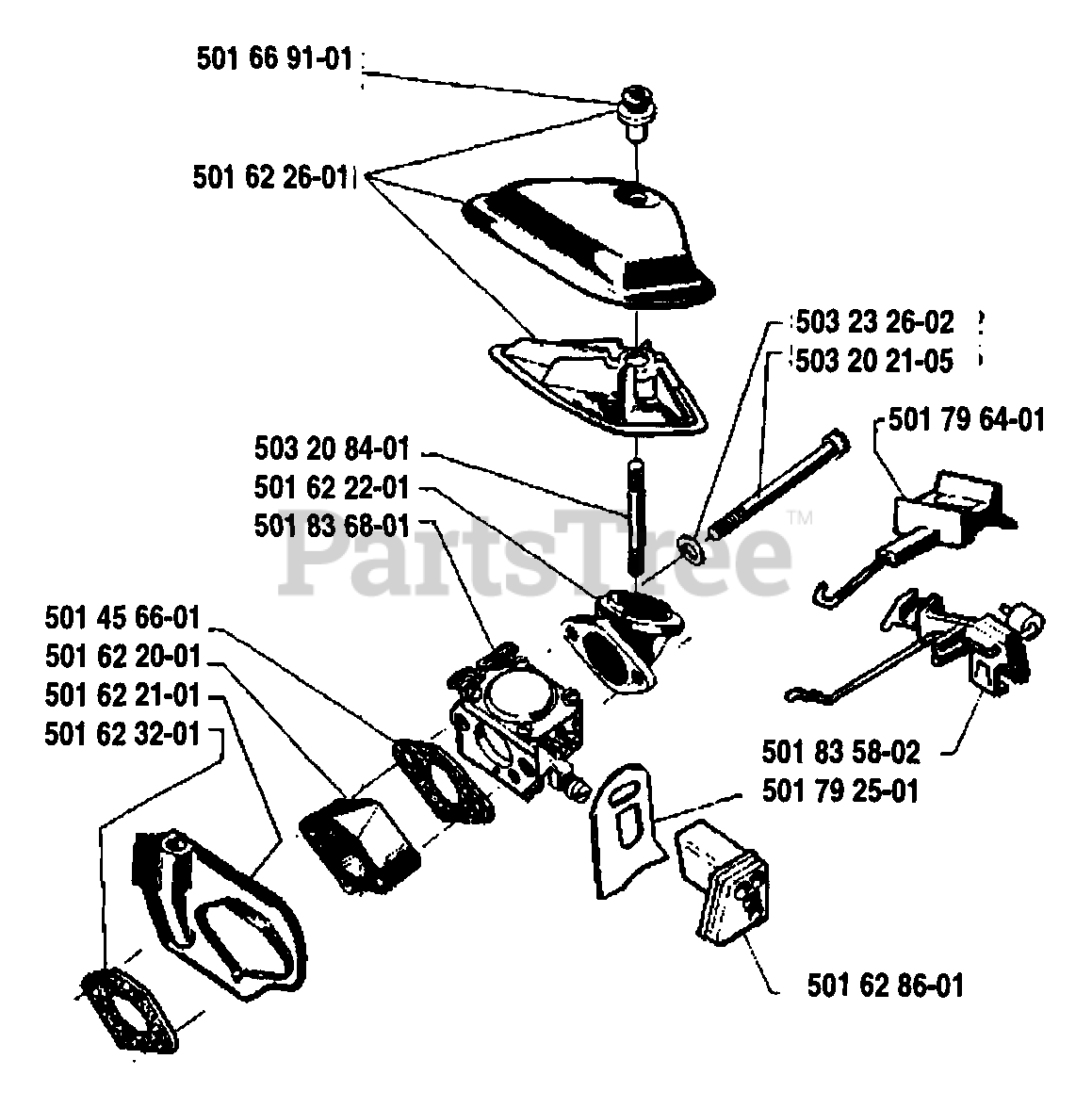 501 66 91-01

501 62 26-01

503 23 26-02

503 20 21-05

501 79 64-01

503 20 84-01

501 62 22-01

501 83 68-01

PartsTree™

501 45 66-01

501 62 20-01

501 62 21-01

501 62 32-01

501 83 58-02

501 79 25-01

501 62 86-01