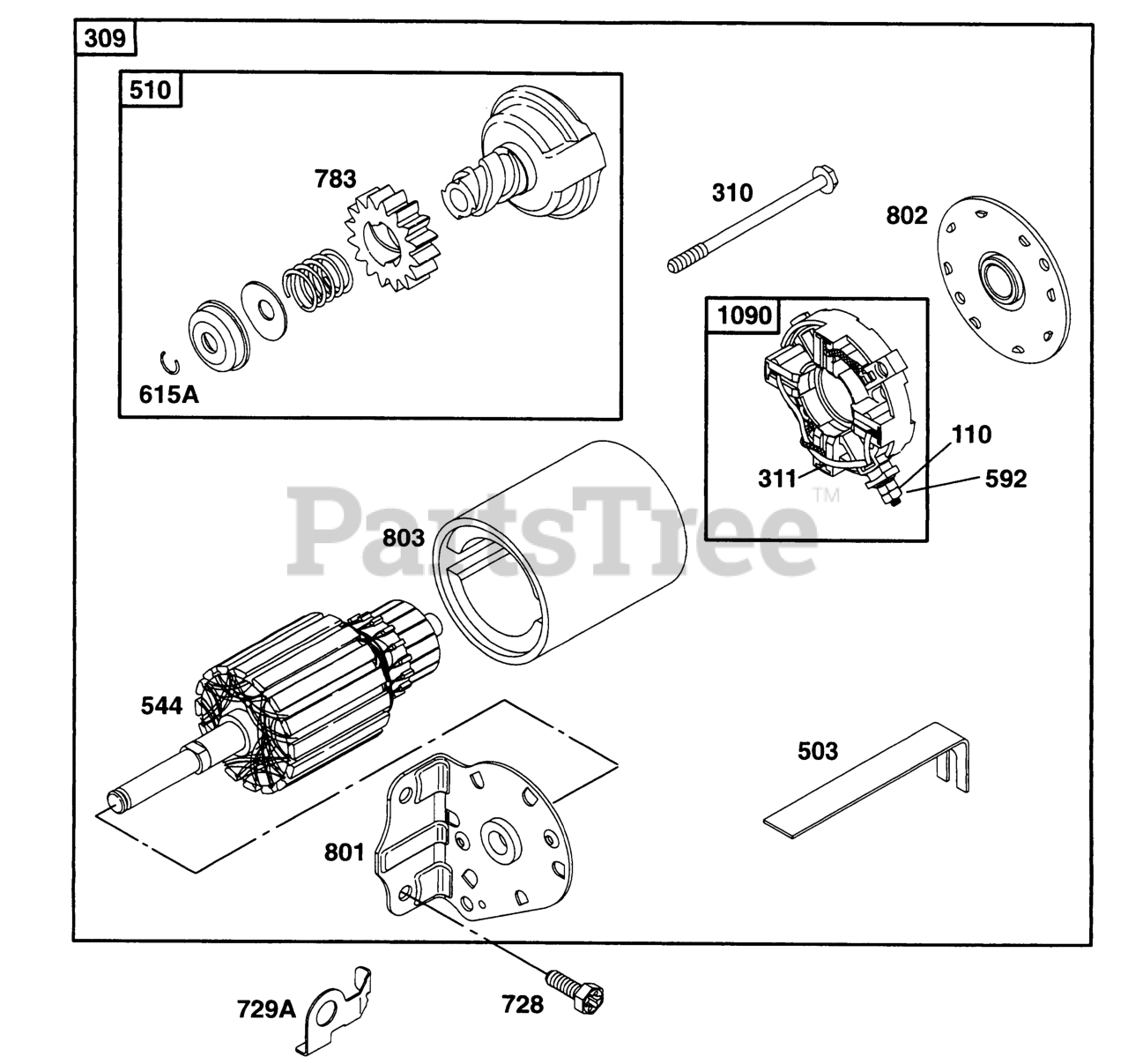 309

510

783

615A

310

802

1090

110

311

592

PartsTree™

803

544

503

801

729A

728