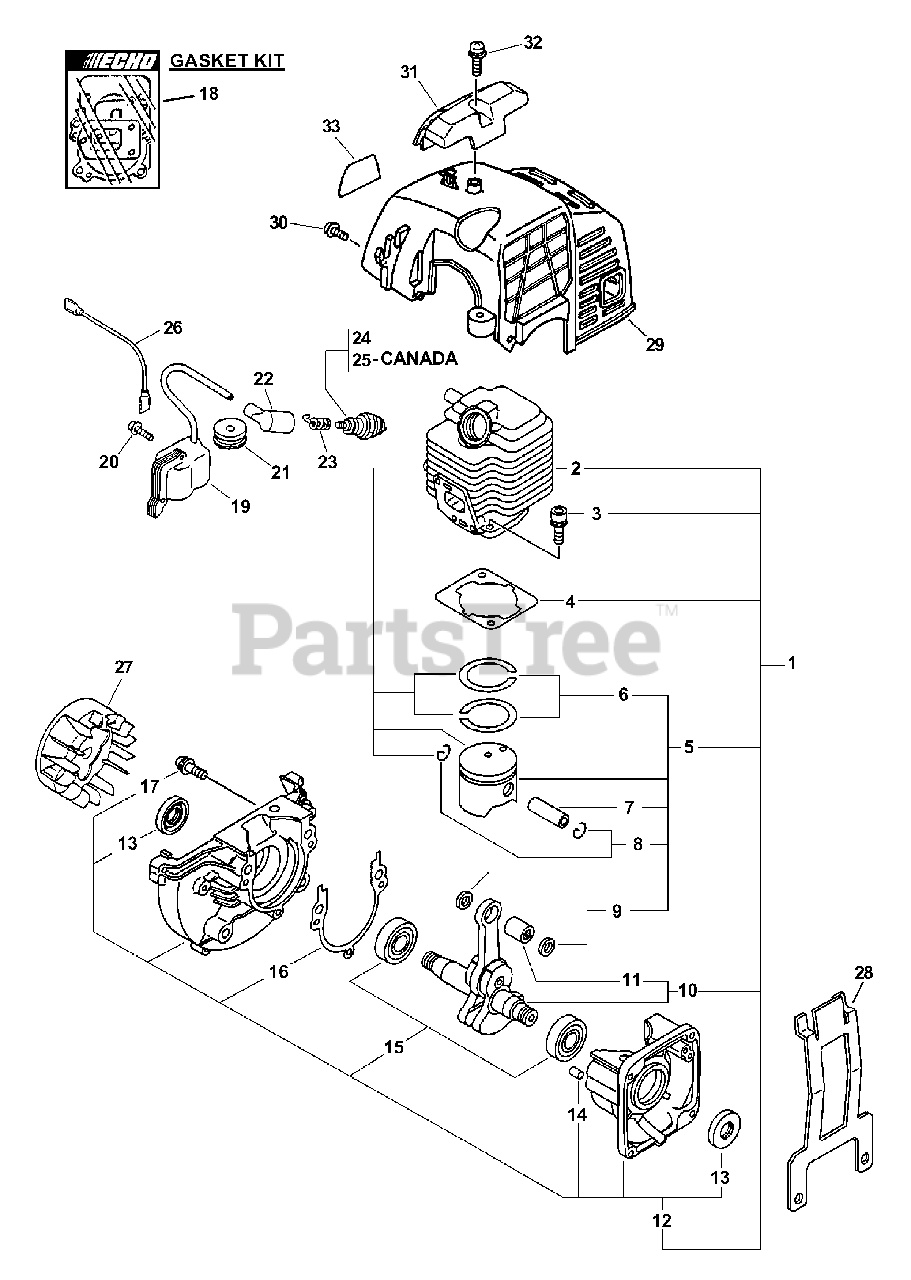 ECHO
GASKET KIT
18
32
31
33
30
29
26
24
25-CANADA
22
20
21
23
19
2
3
4
PartsTree™
1
27
6
5
17
13
7
8
9
16
11
10
28
15
14
13
12