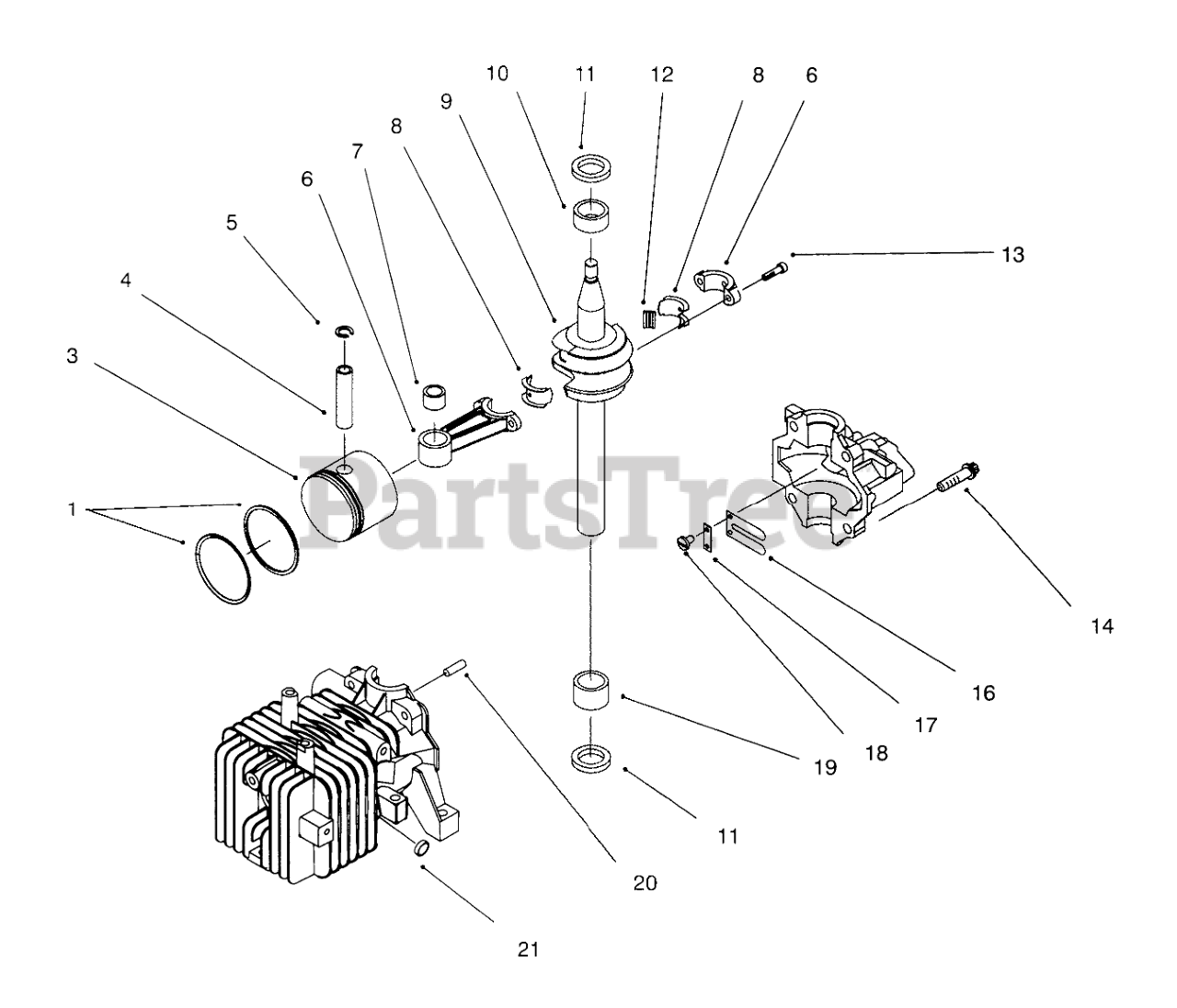 10
11
12
8
6
9
8
7
6
5
4
3
13
1
PartsTree
14
16
17
18
19
11
20
21