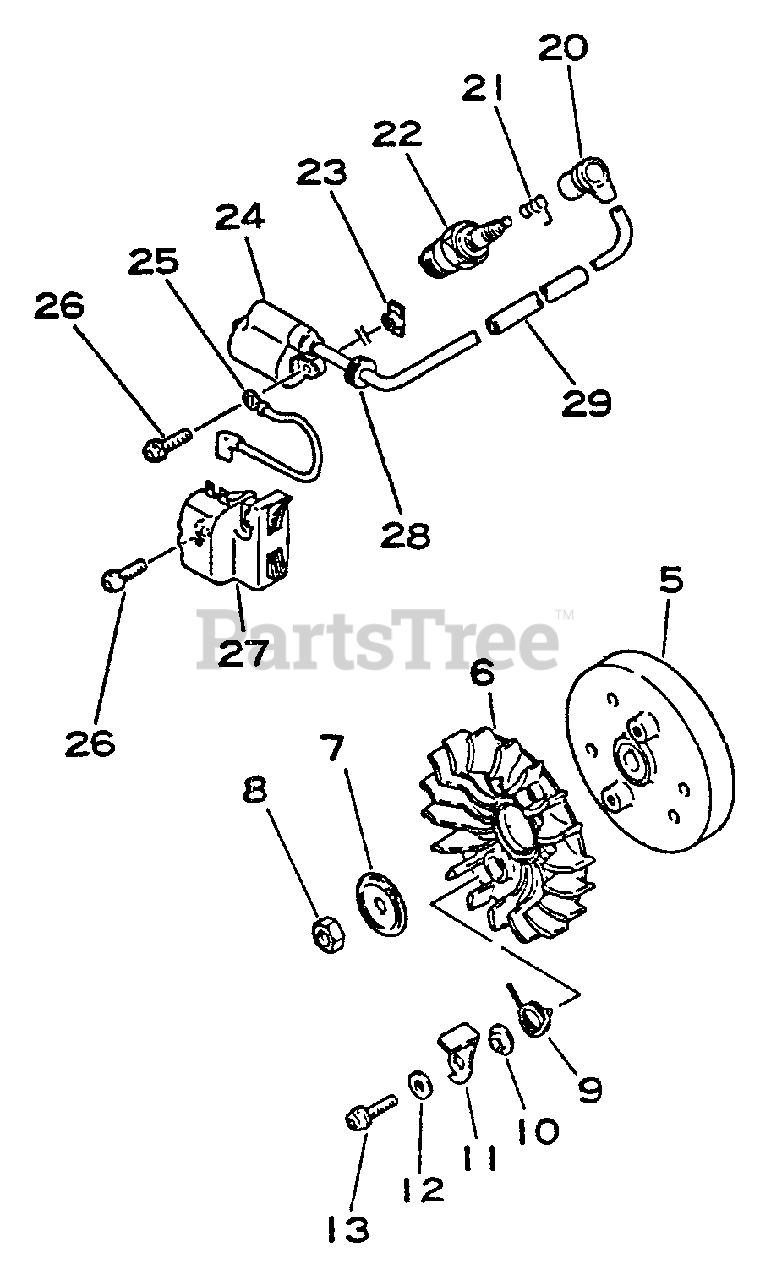 20
21
22
23
24
25
26
29
28
27
26
PartsTree™
5
6
7
8
9
10
11
12
13