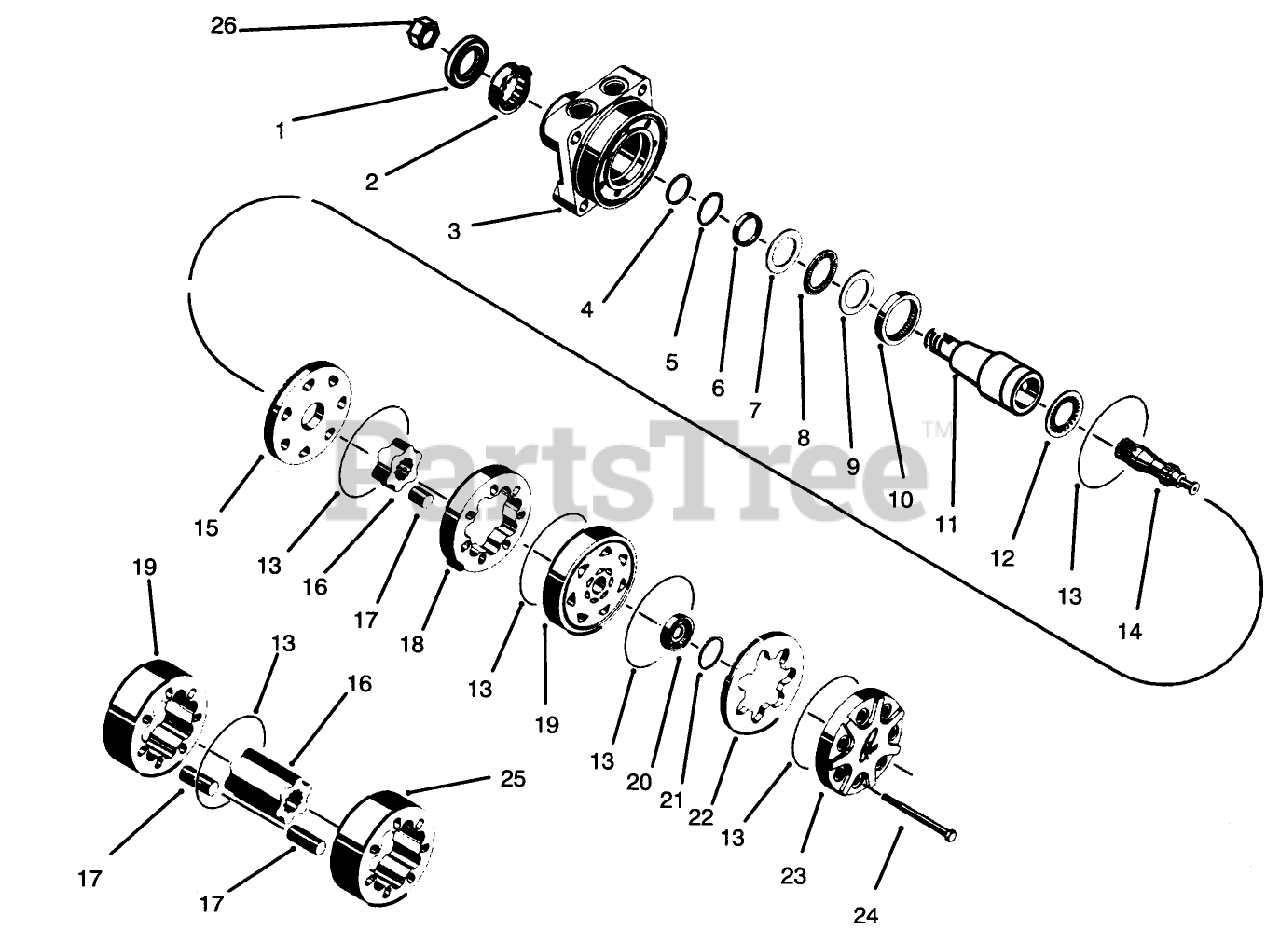 26
1
2
3
4
5
6
7
8
9
10
11
12
13
14
PartsTree™
15
13
16
17
18
13
19
13
20
21
22
13
23
24
19
13
16
25
17
17