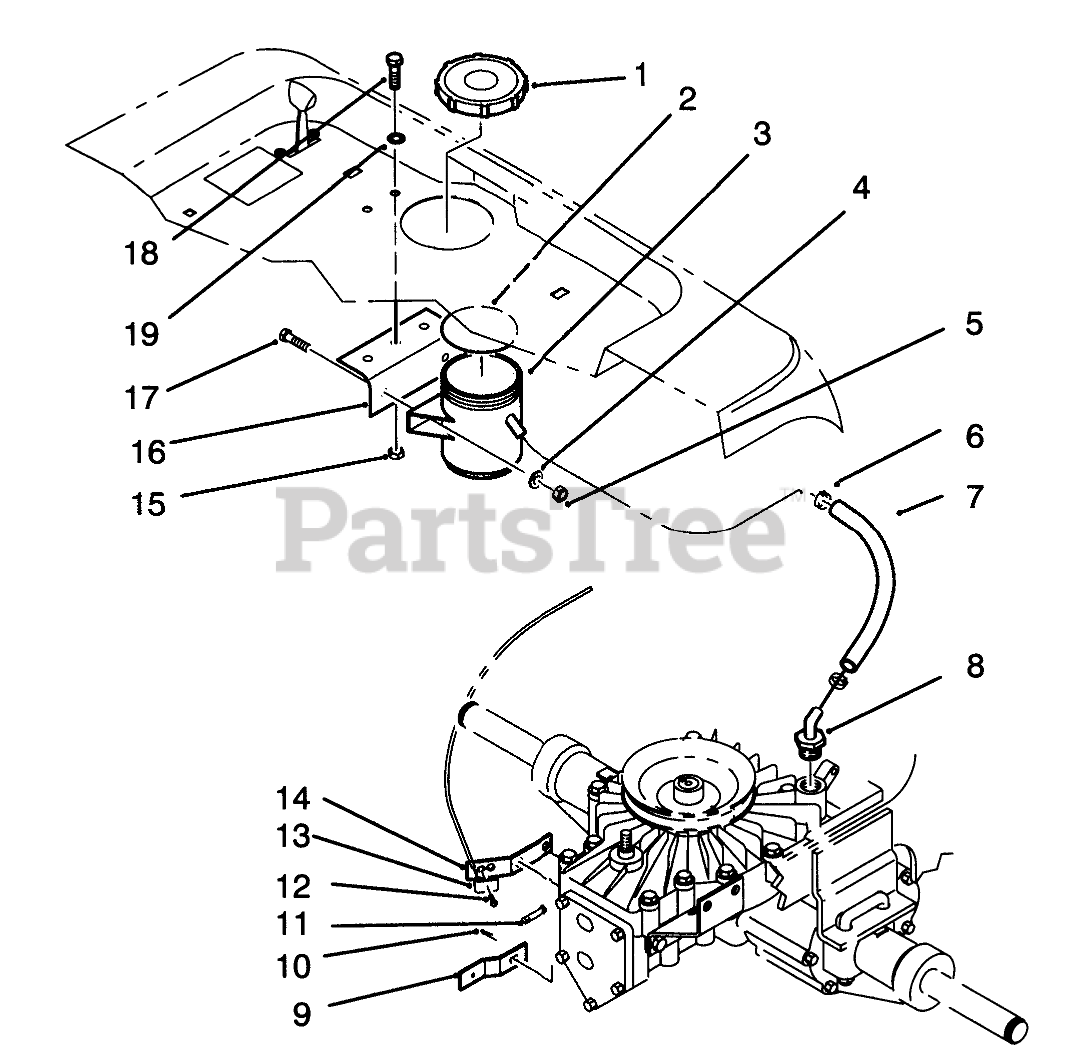 1
2
3
4
5
6
7
8
18
19
17
16
15
PartsTree
14
13
12
11
10
9