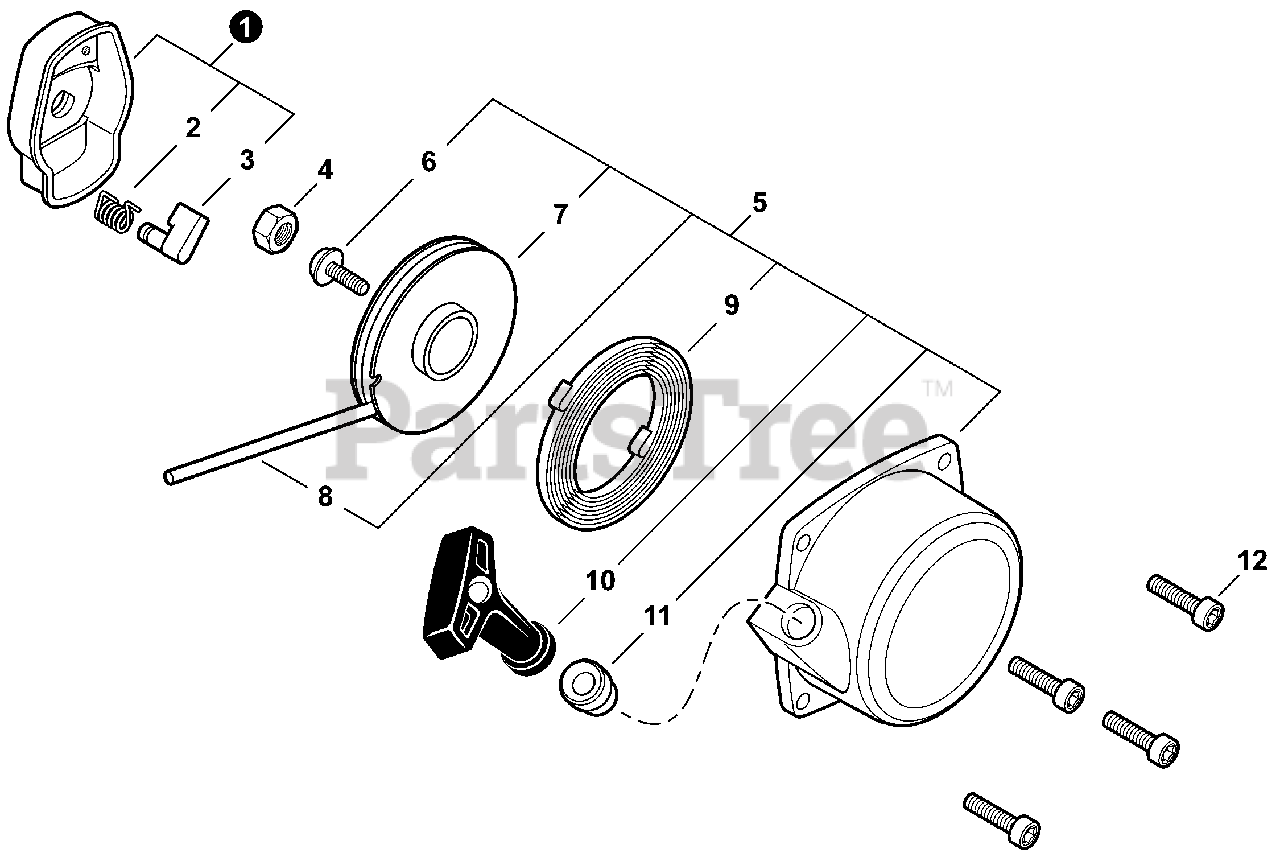 1
2
3
4
6
7
5
9
PartsTree™
8
10
11
12