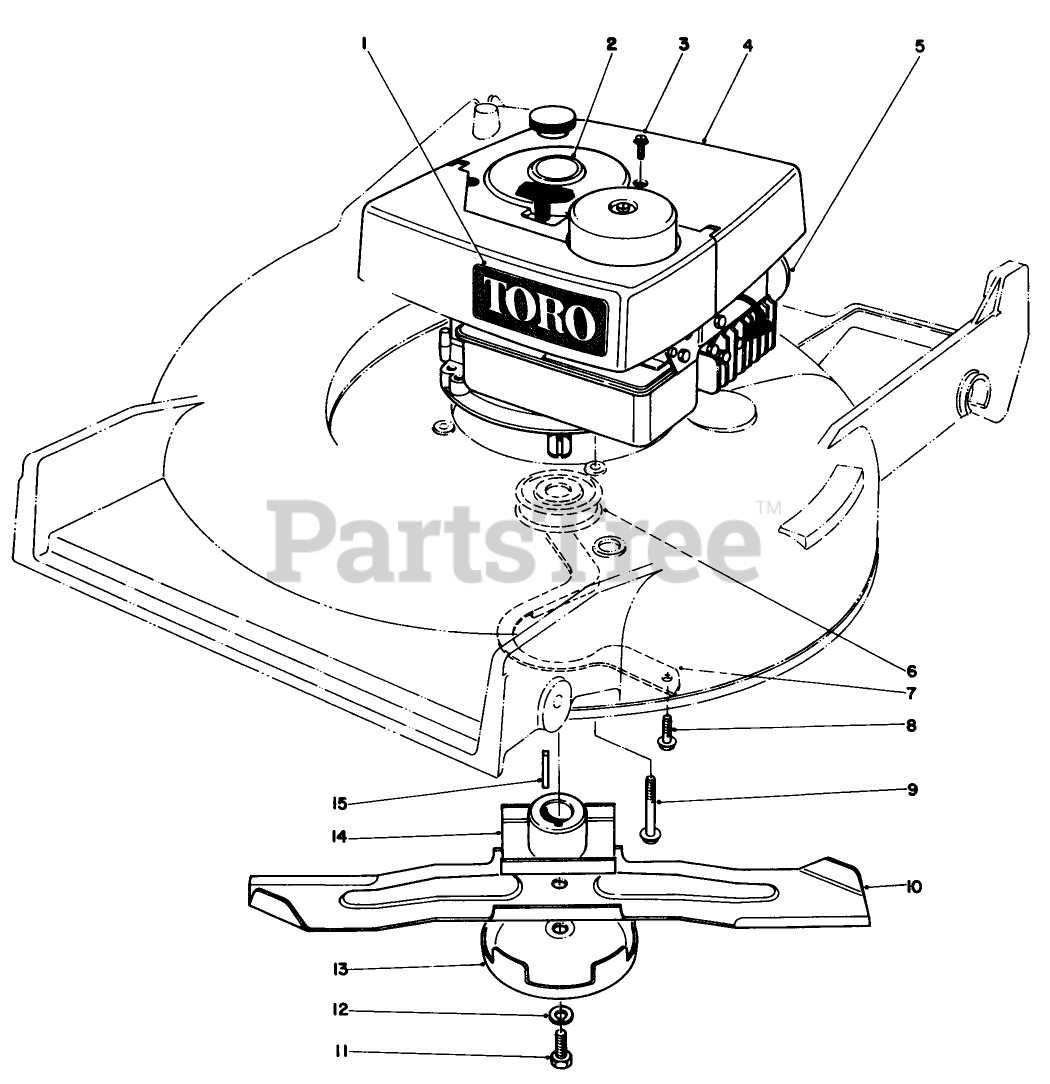 1
2
3
4
5
TORO
PartsTree™
6
7
8
9
15
14
10
13
12
11