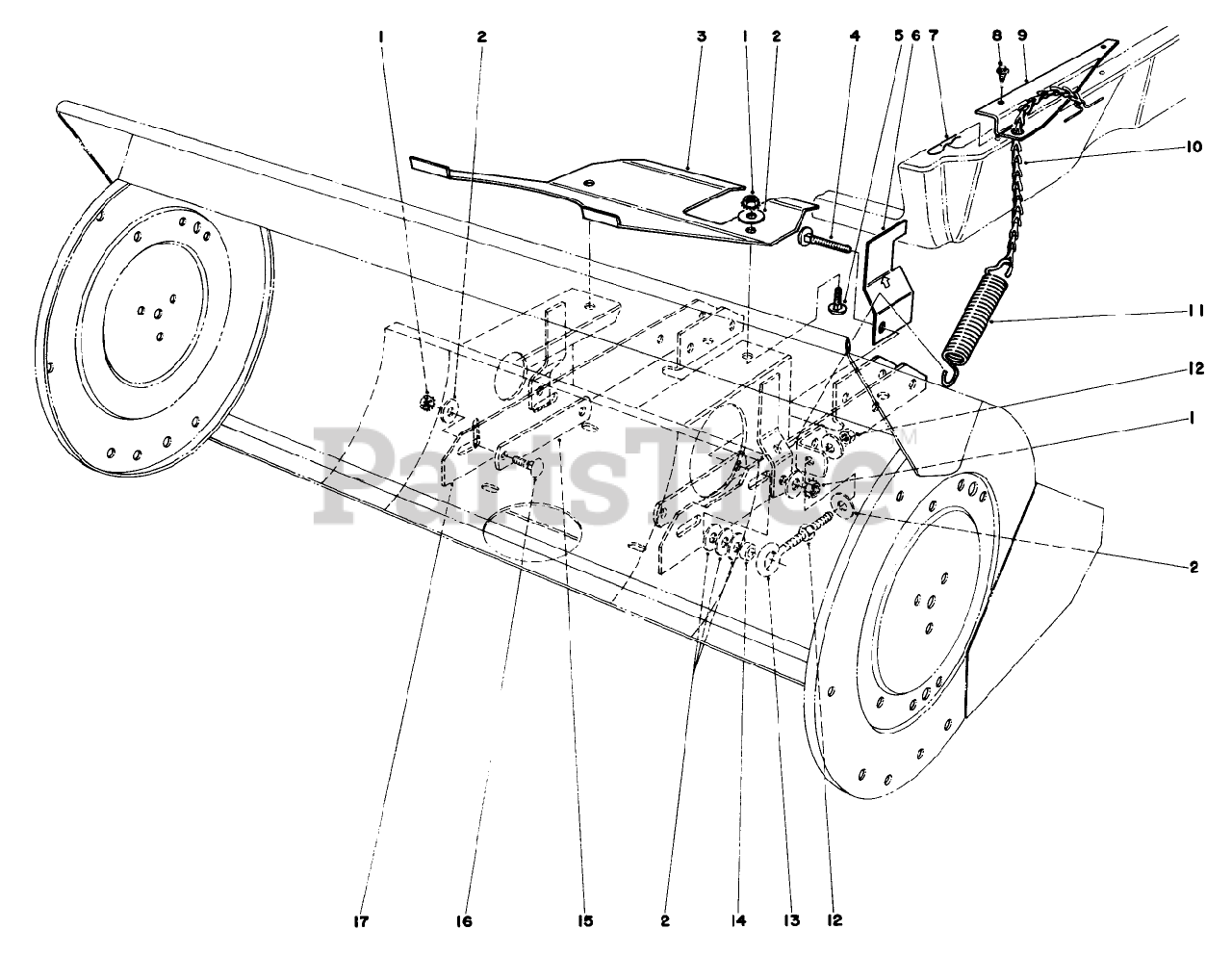 1
2
3
1
2
4
5
6
7
8
9
10
11
12
1
2
PartsTree™
17
16
15
2
14
13
12