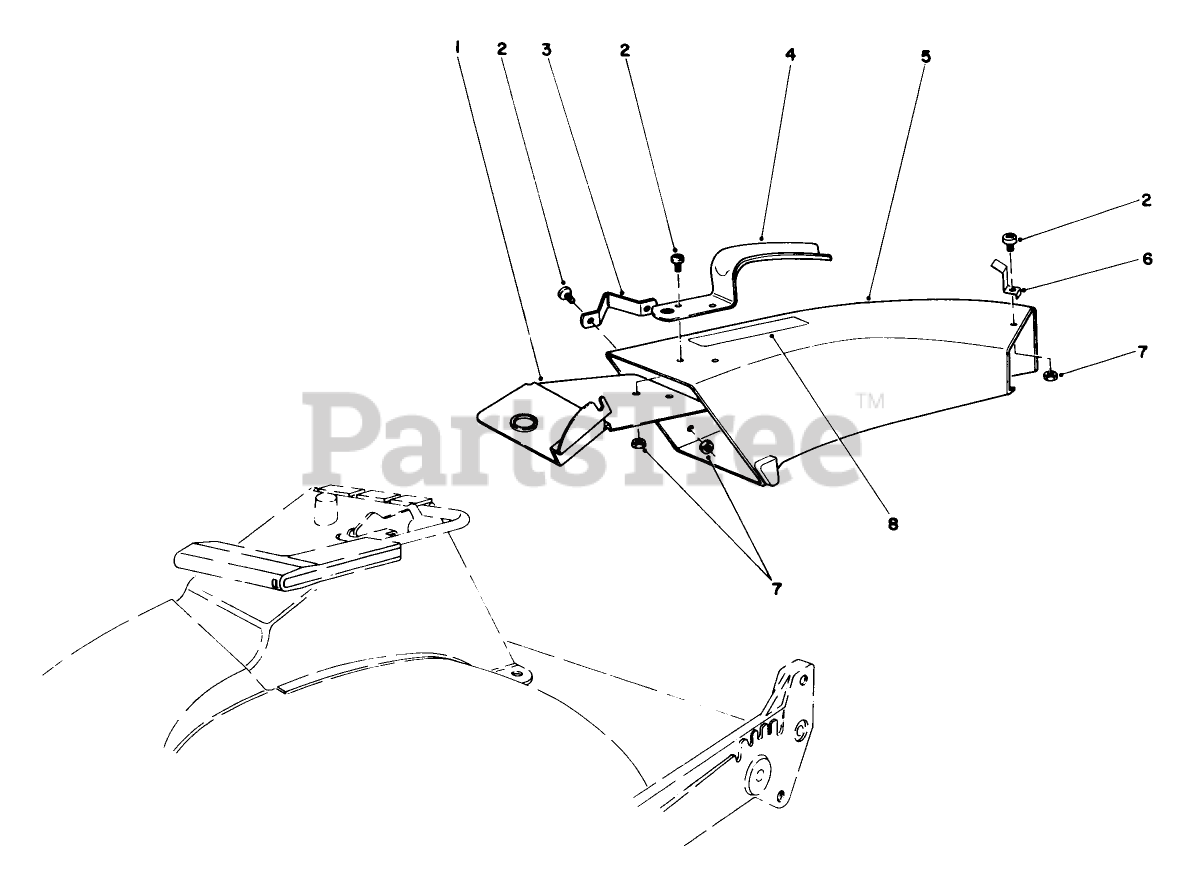 1
2
3
2
4
5
2
6
7
PartsTree™
8
7