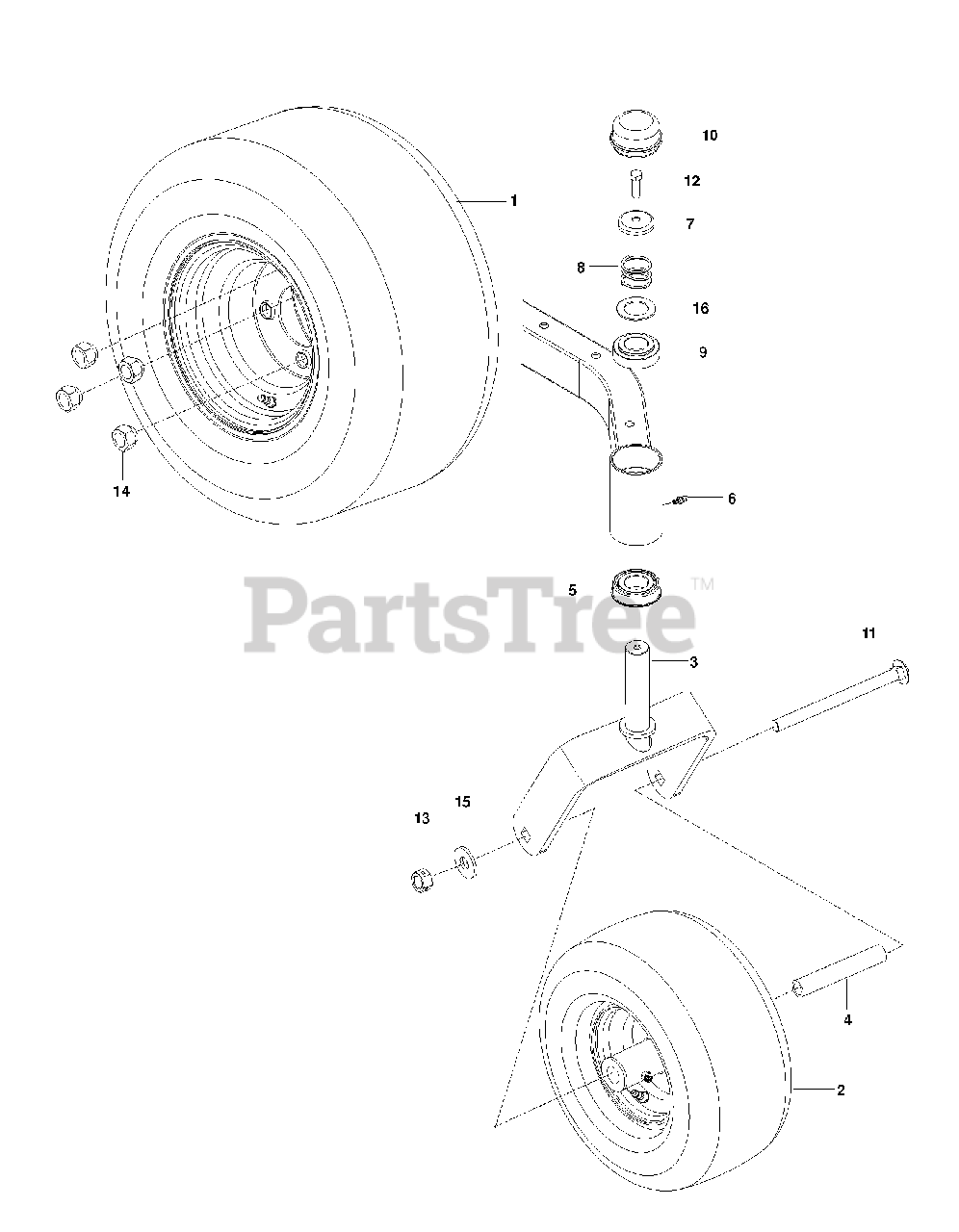 10

12

1

7

8

16

9

14

6

5

PartsTree™

11

3

15

13

4

2