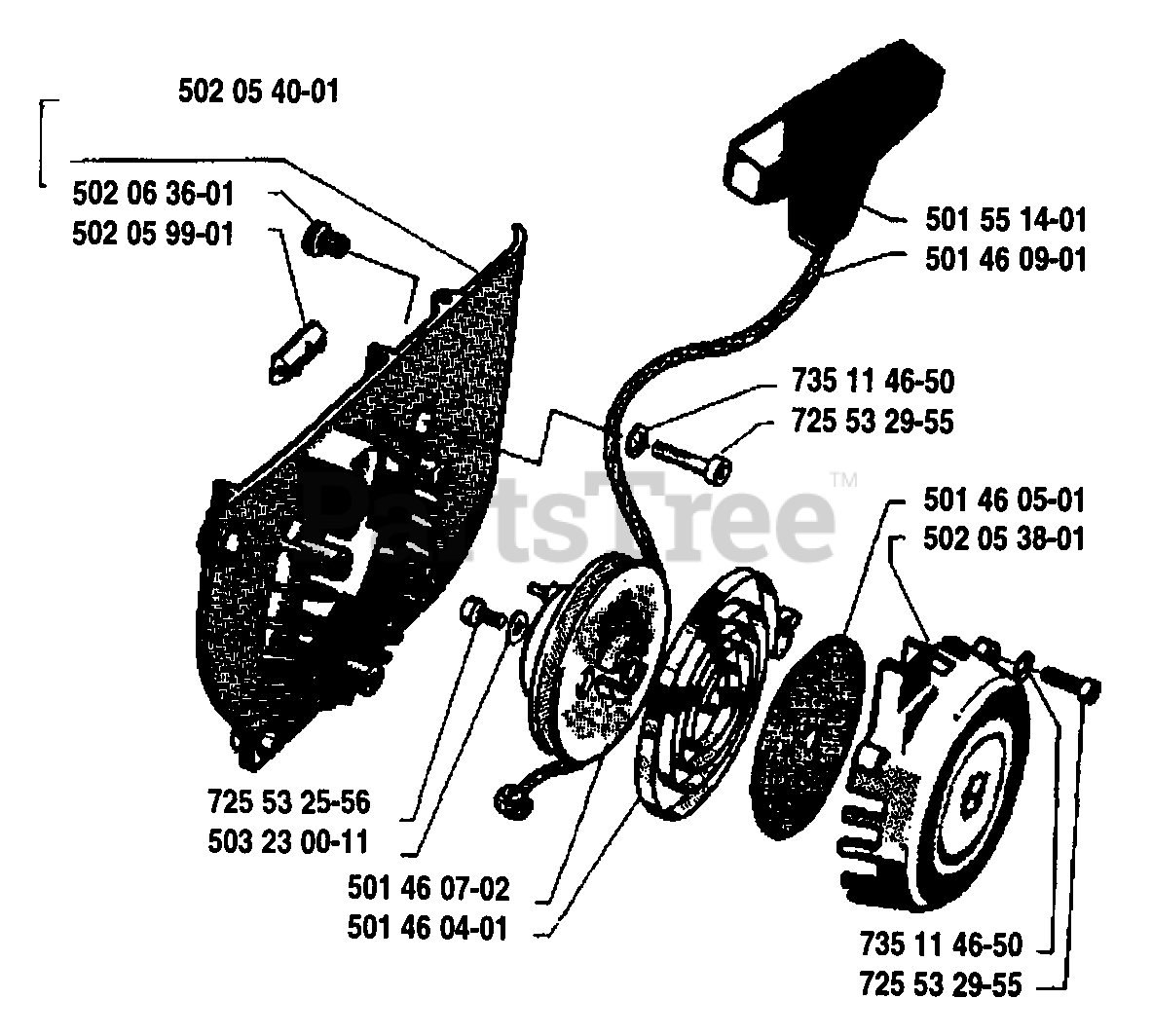 502 05 40-01

502 06 36-01
502 05 99-01

501 55 14-01
501 46 09-01

735 11 46-50
725 53 29-55

PartsTree™

501 46 05-01
502 05 38-01

725 53 25-56
503 23 00-11

501 46 07-02
501 46 04-01

735 11 46-50
725 53 29-55