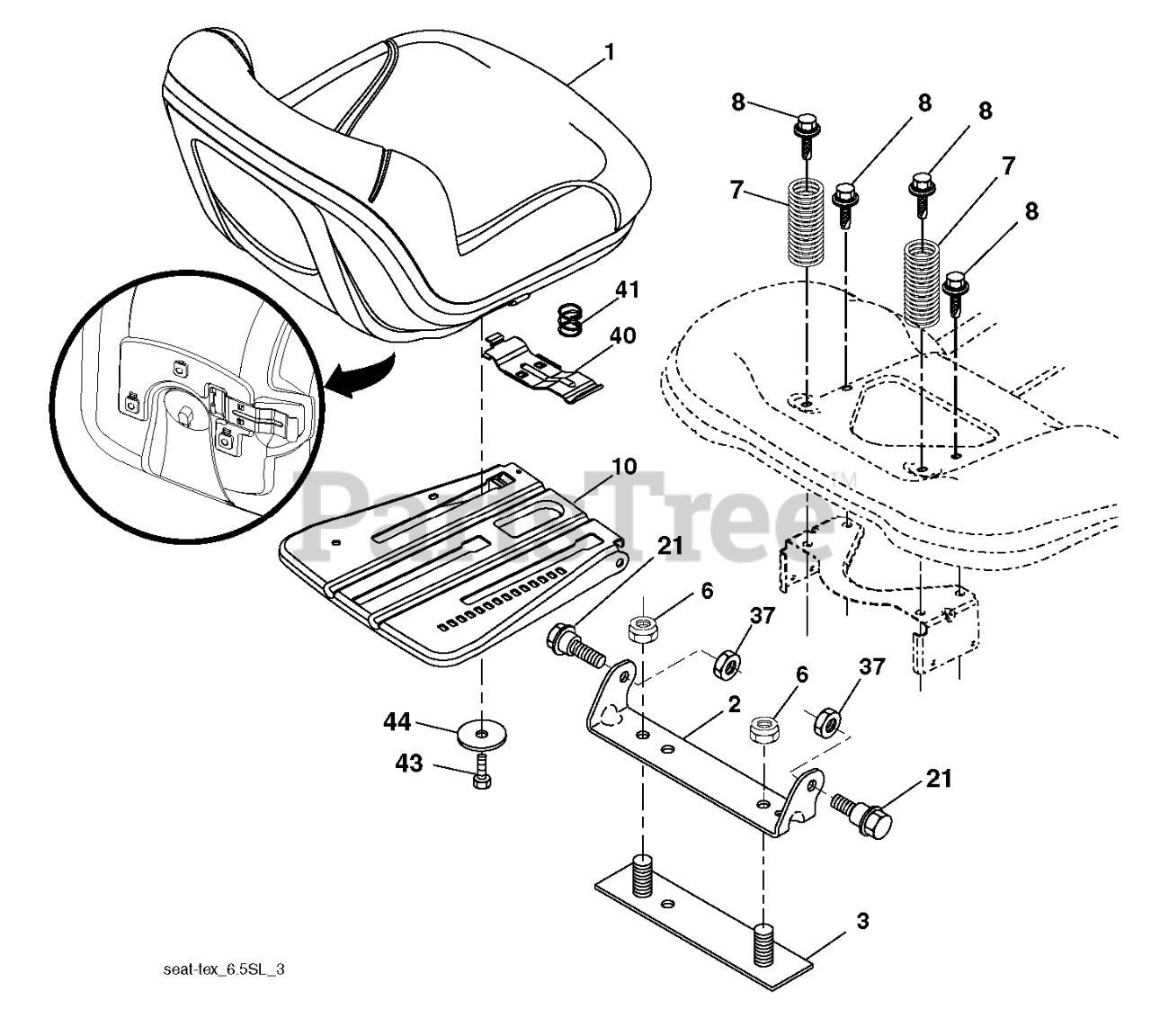 1
8
8
8
7
7
8
41
40
10
PartsTree™
21
6
37
6
37
2
44
43
21
3
seat-tex_6.5SL_3