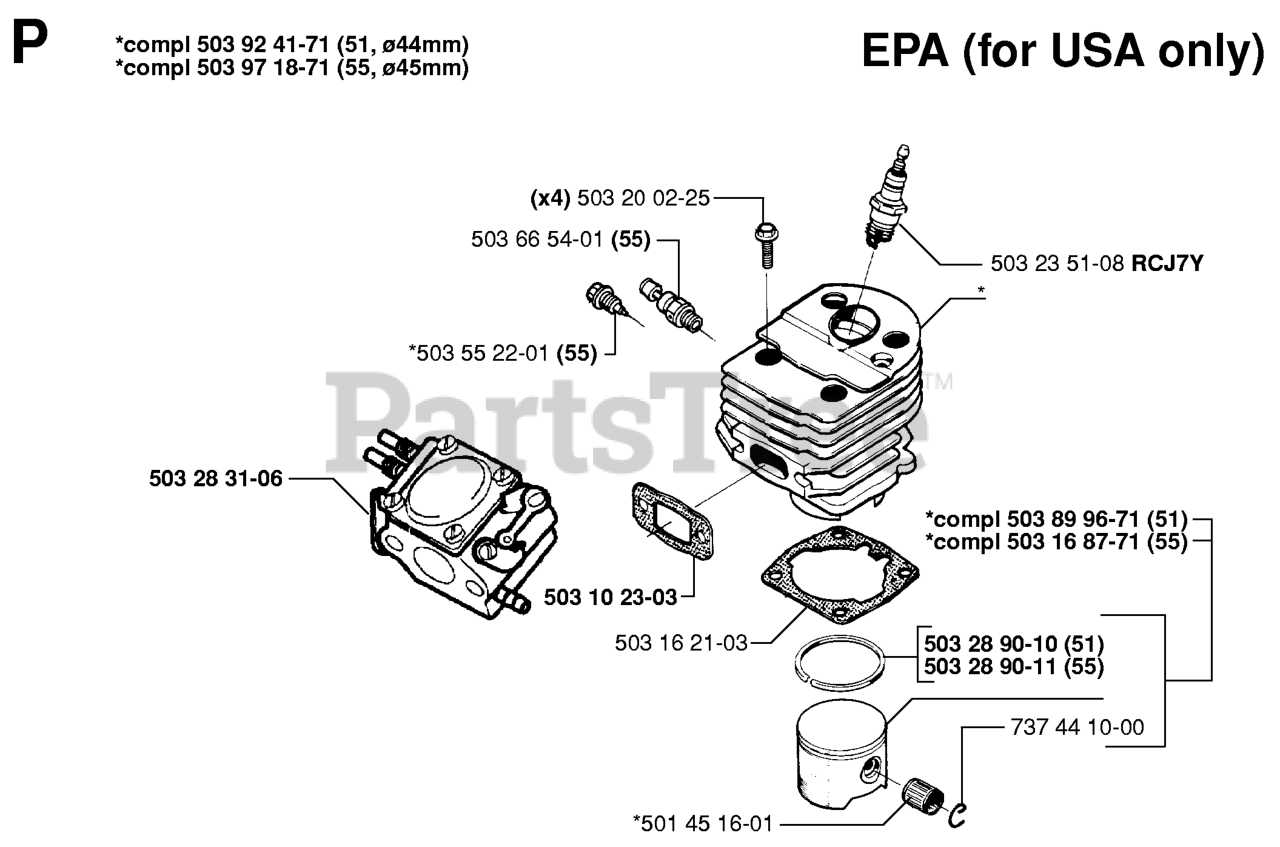 P

*compl 503 92 41-71 (51, ø44mm)
*compl 503 97 18-71 (55, ø45mm)

EPA (for USA only)

(x4) 503 20 02-25

503 66 54-01 (55)

503 23 51-08 RCJ7Y

*

*503 55 22-01 (55)

PartsTree™

503 28 31-06

*compl 503 89 96-71 (51)
*compl 503 16 87-71 (55)

503 10 23-03

503 16 21-03

503 28 90-10 (51)
503 28 90-11 (55)

737 44 10-00

*501 45 16-01