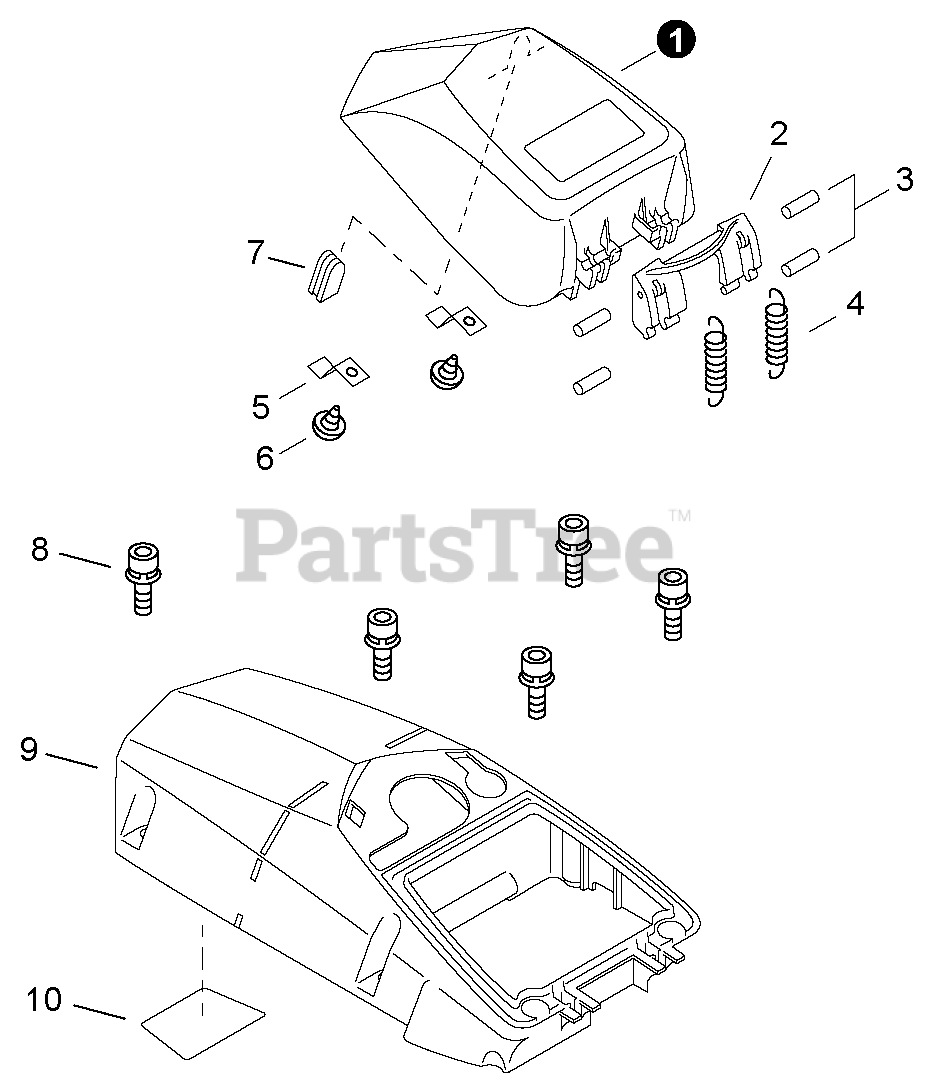 1
2
3
7
4
5
6
PartsTree™
8
9
10