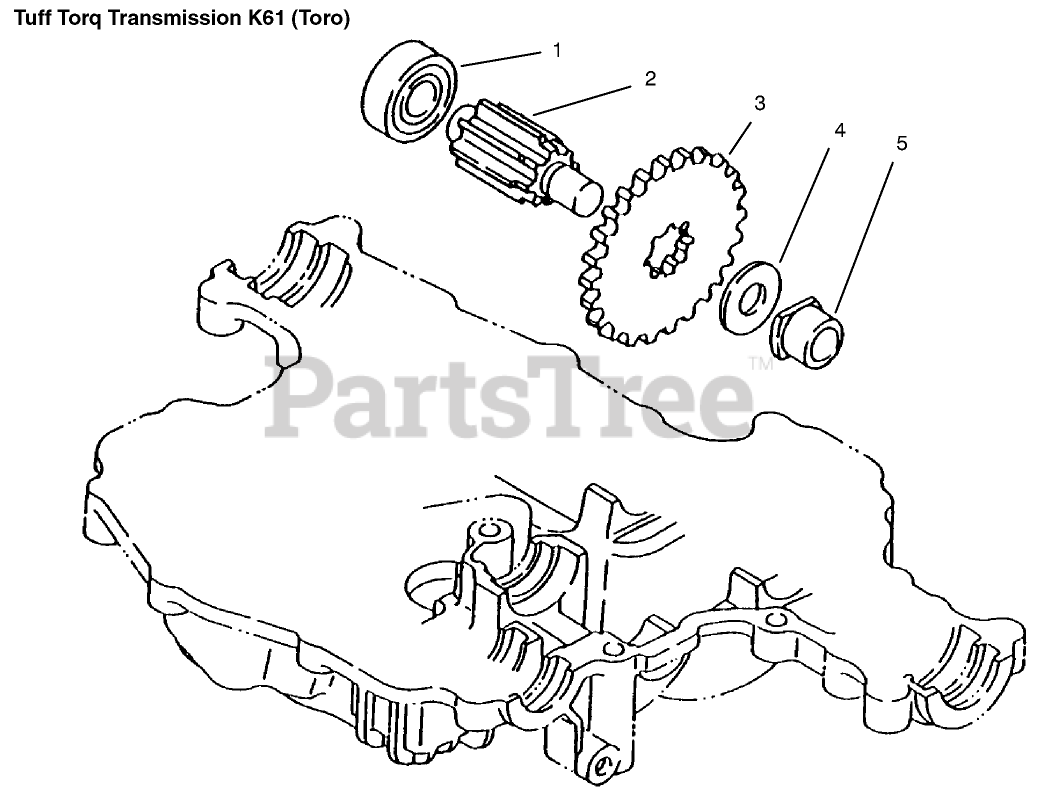 Tuff Torq Transmission K61 (Toro)

1
2
3
4
5

PartsTree™