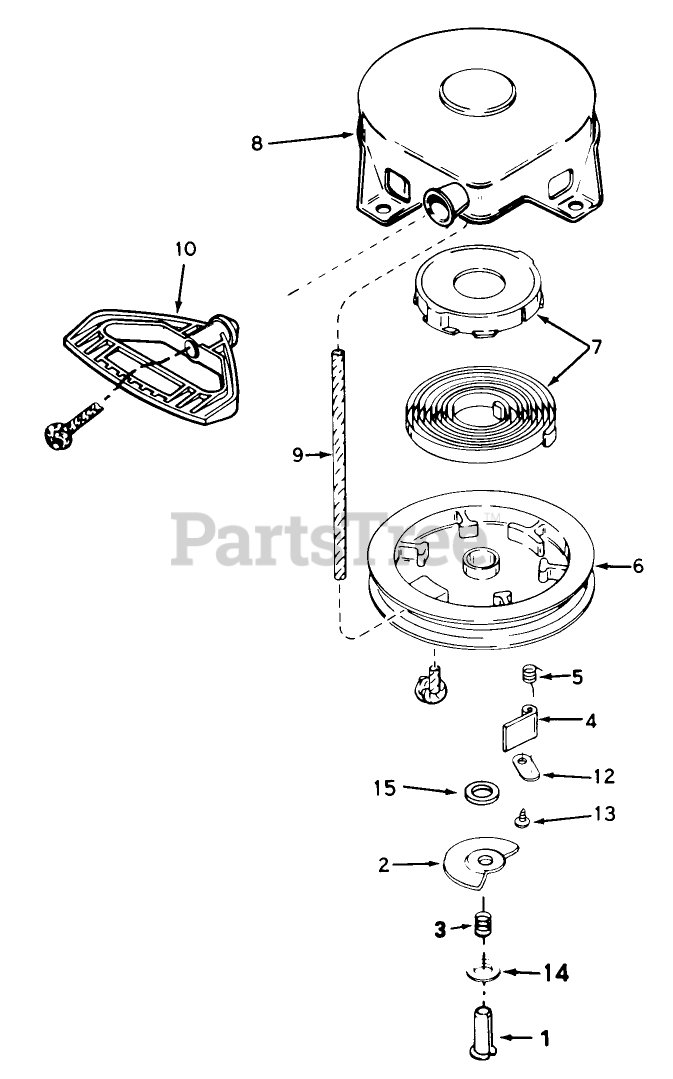 8
10
7
9
PartsTree
6
5
4
12
15
13
2
3
14
1