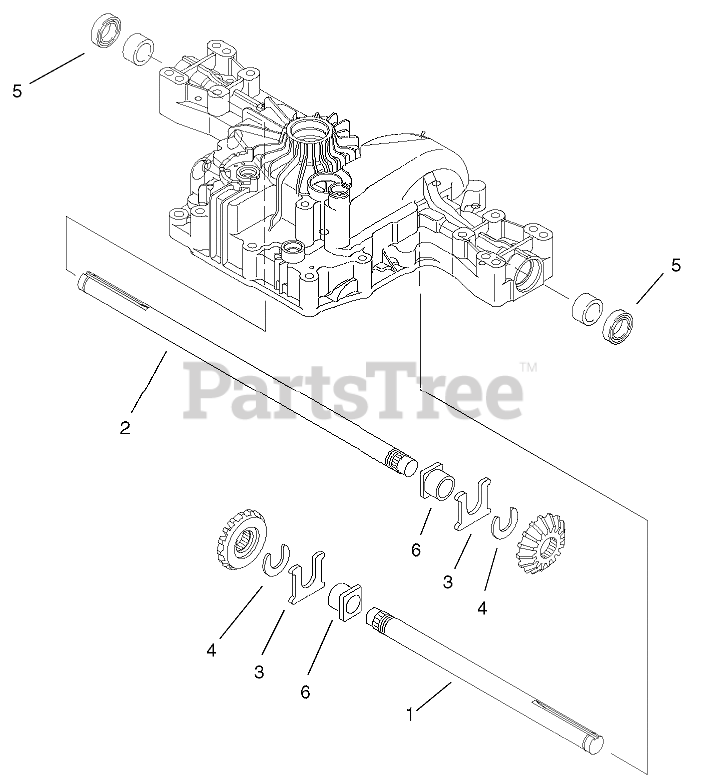 5
5
PartsTree™
2
6
3
4
4
3
6
1