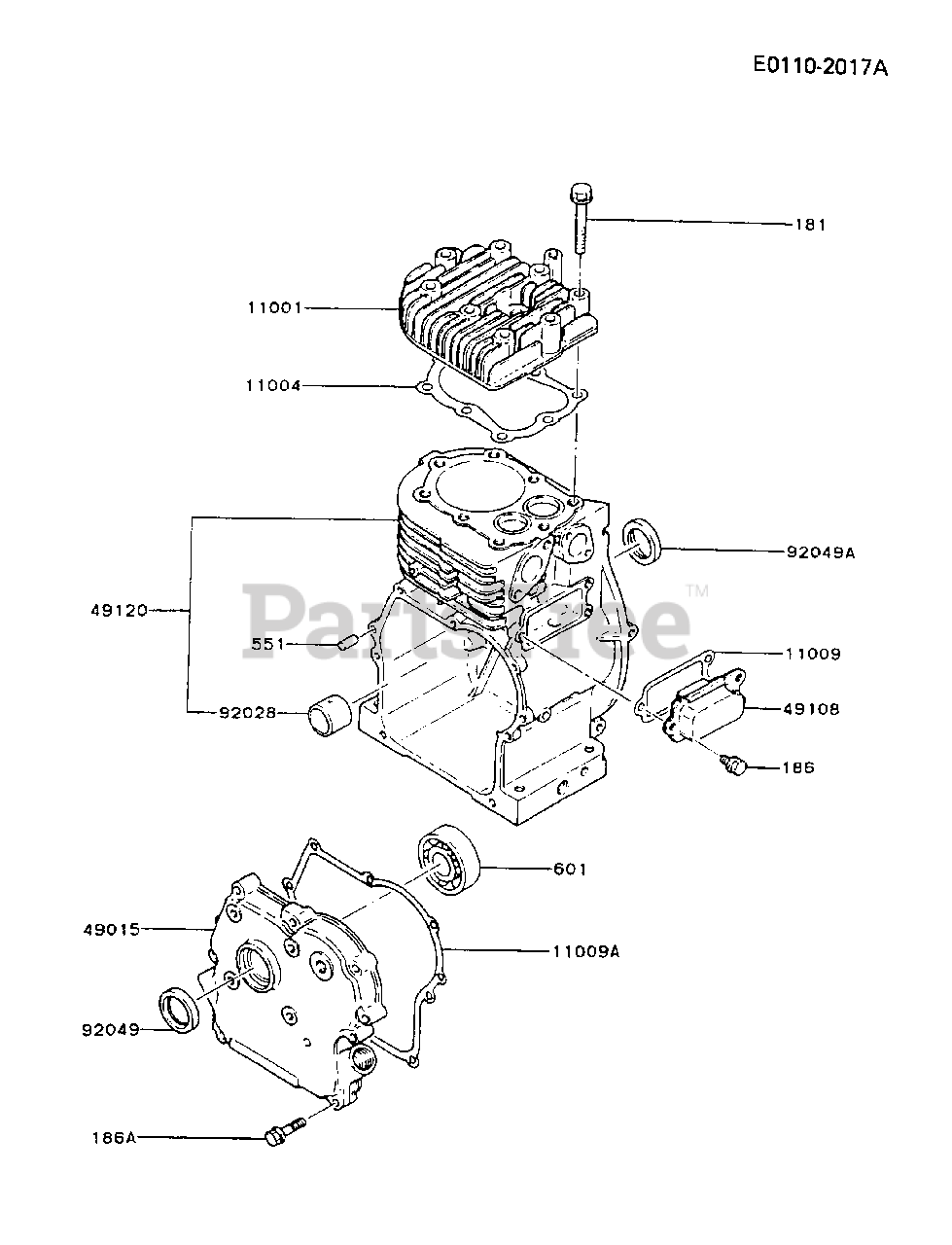 E0110-2017A

181

11001

11004

92049A

49120

PartsTree™

551

11009

92028

49108

186

601

49015

11009A

92049

186A