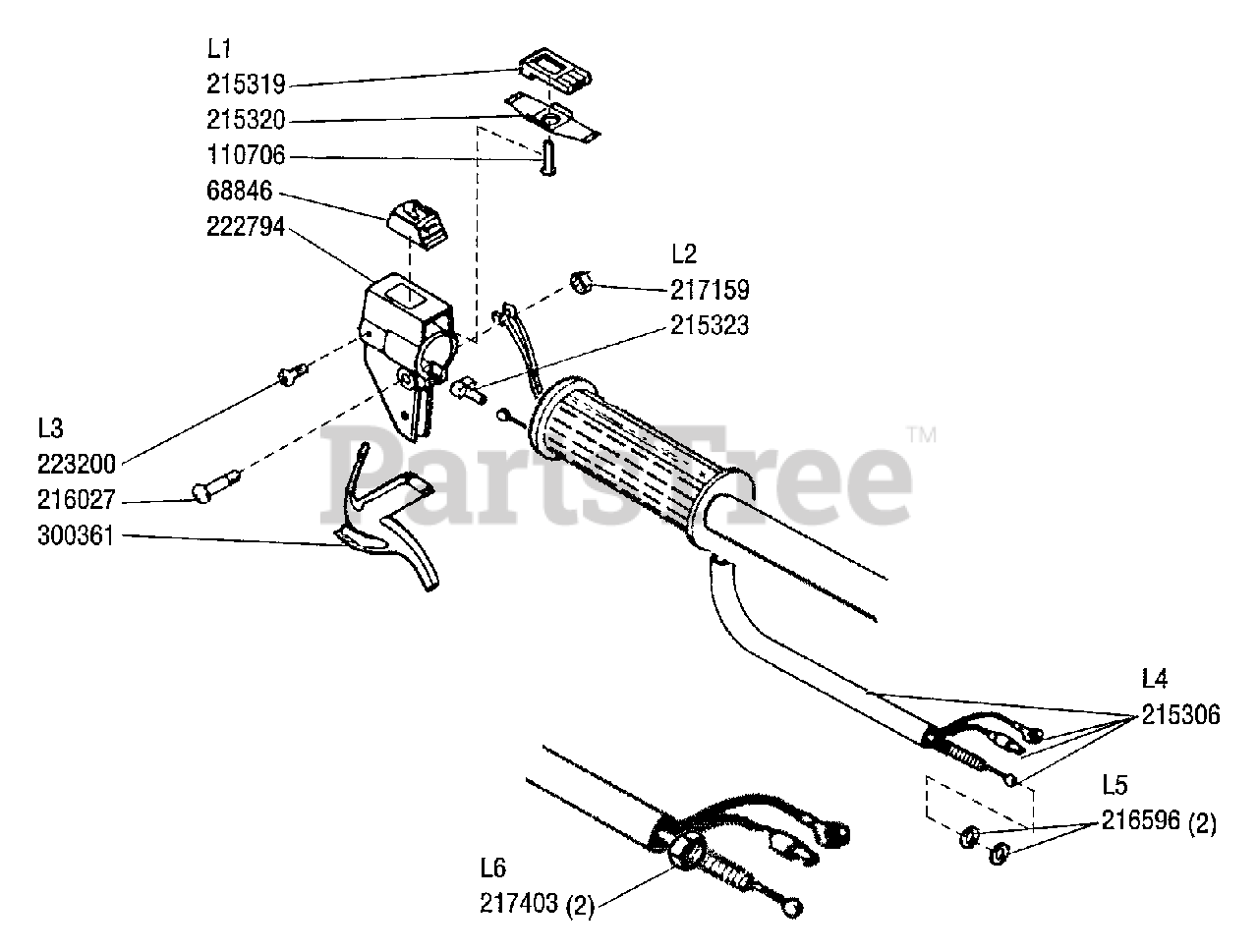 L1
215319
215320
110706
68846
222794

L2
217159
215323

L3
223200
216027
300361

PartsTree™

L4
215306

L5
216596 (2)

L6
217403 (2)