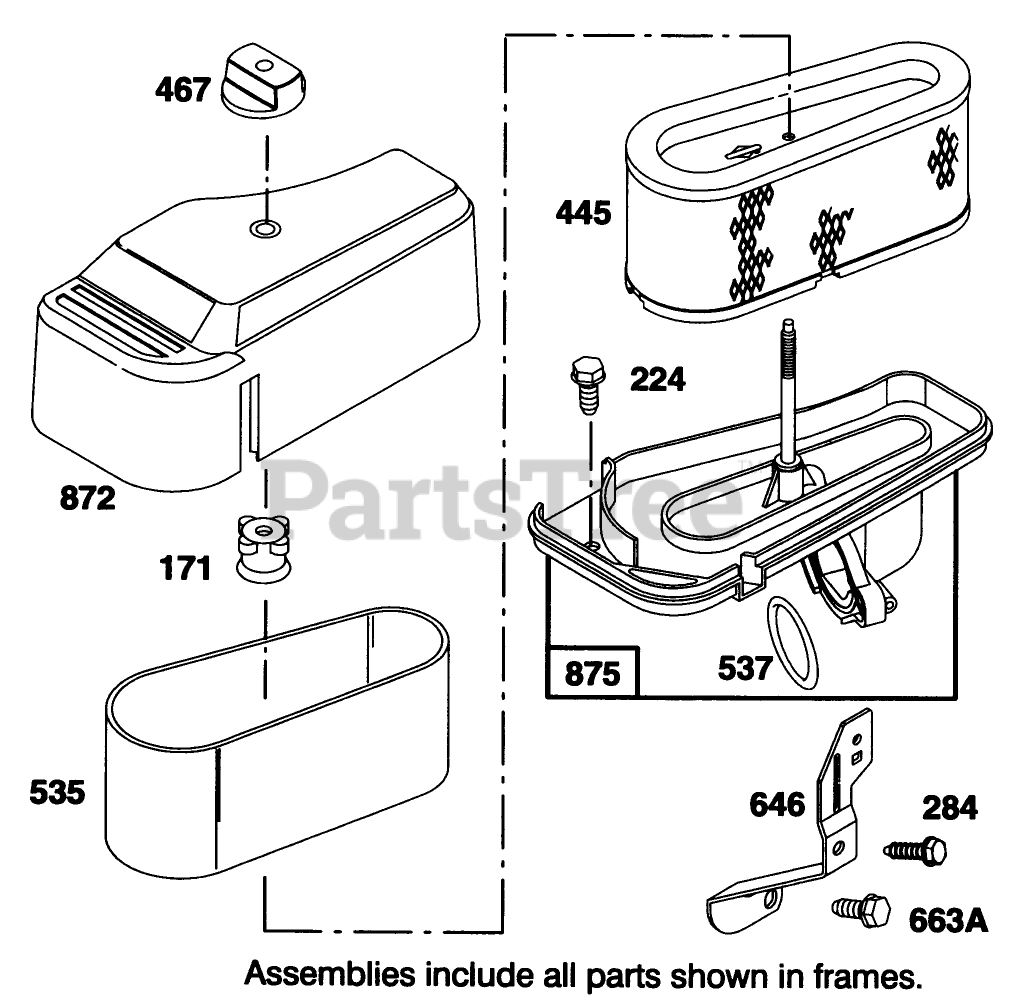 467

445

224

872

PartsTree

171

875

537

535

646

284

663A

Assemblies include all parts shown in frames.