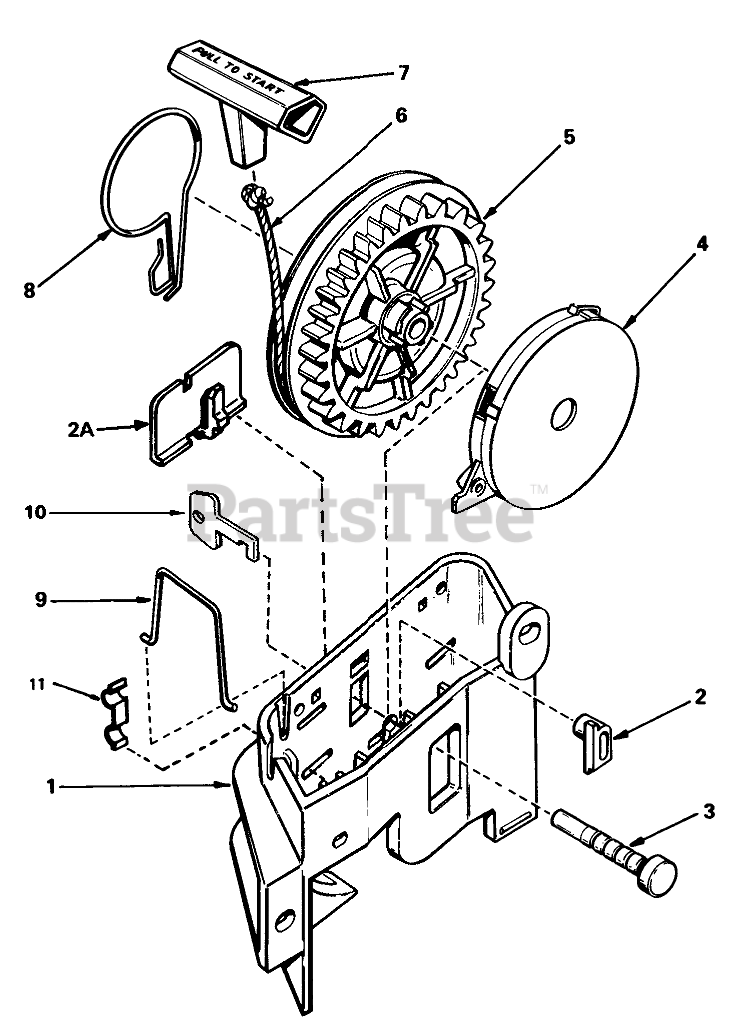 PULL TO START
7
6
5
4
8
2A
10
PartsTree™
9
11
2
1
3