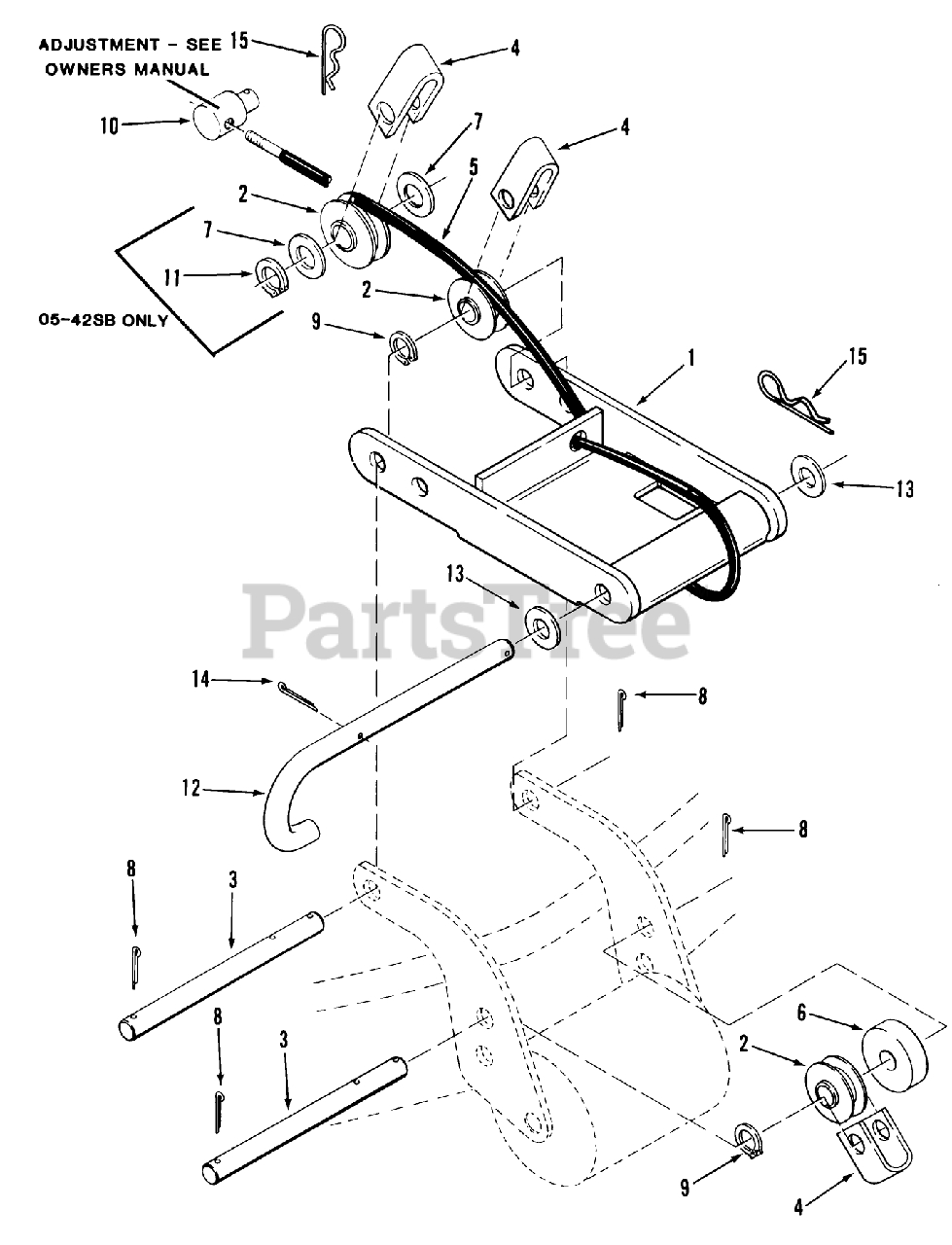 ADJUSTMENT - SEE OWNERS MANUAL
15
4
10
7
4
5
2
7
11
2
05-42SB ONLY
9
1
15
13
13
PartsTree
14
8
12
8
8
3
8
3
6
2
9
4