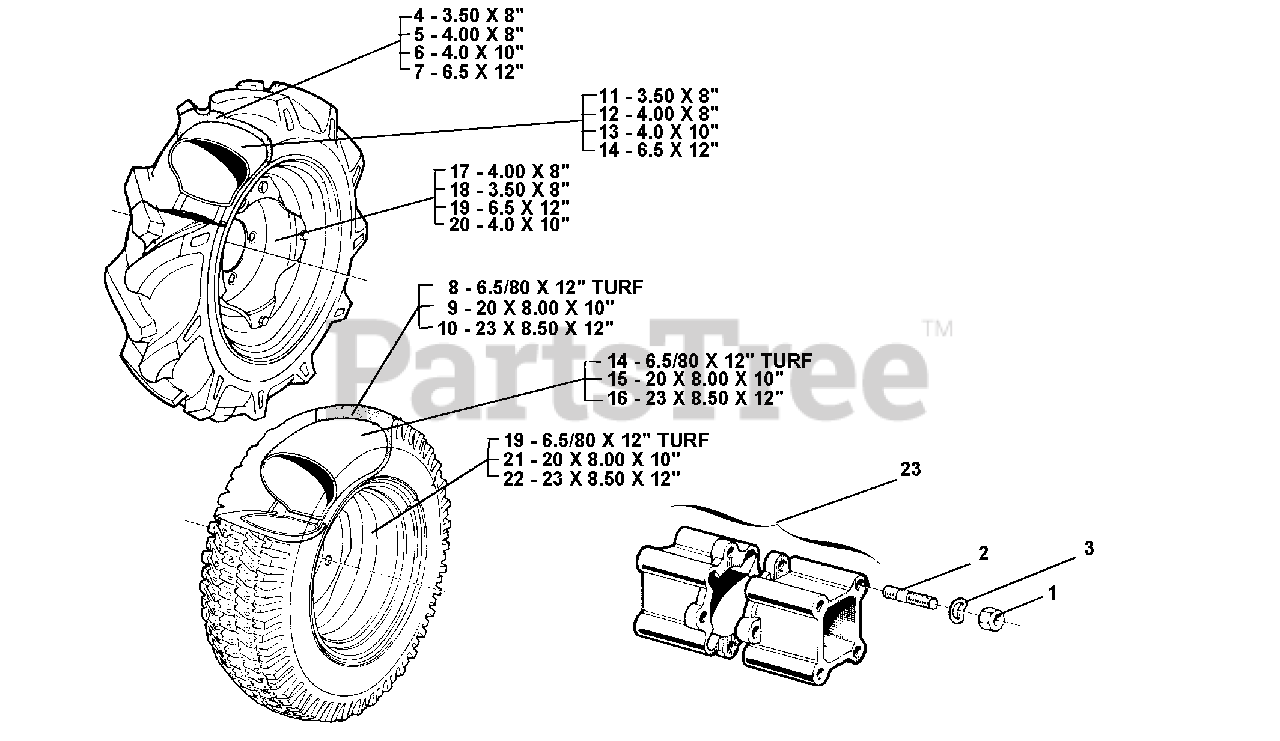 4 - 3.50 X 8"
5 - 4.00 X 8"
6 - 4.0 X 10"
7 - 6.5 X 12"

11 - 3.50 X 8"
12 - 4.00 X 8"
13 - 4.0 X 10"
14 - 6.5 X 12"

17 - 4.00 X 8"
18 - 3.50 X 8"
19 - 6.5 X 12"
20 - 4.0 X 10"

8 - 6.5/80 X 12" TURF
9 - 20 X 8.00 X 10"
10 - 23 X 8.50 X 12"

PartsTree™

14 - 6.5/80 X 12" TURF
15 - 20 X 8.00 X 10"
16 - 23 X 8.50 X 12"

19 - 6.5/80 X 12" TURF
21 - 20 X 8.00 X 10"
22 - 23 X 8.50 X 12"

23

2

3

1