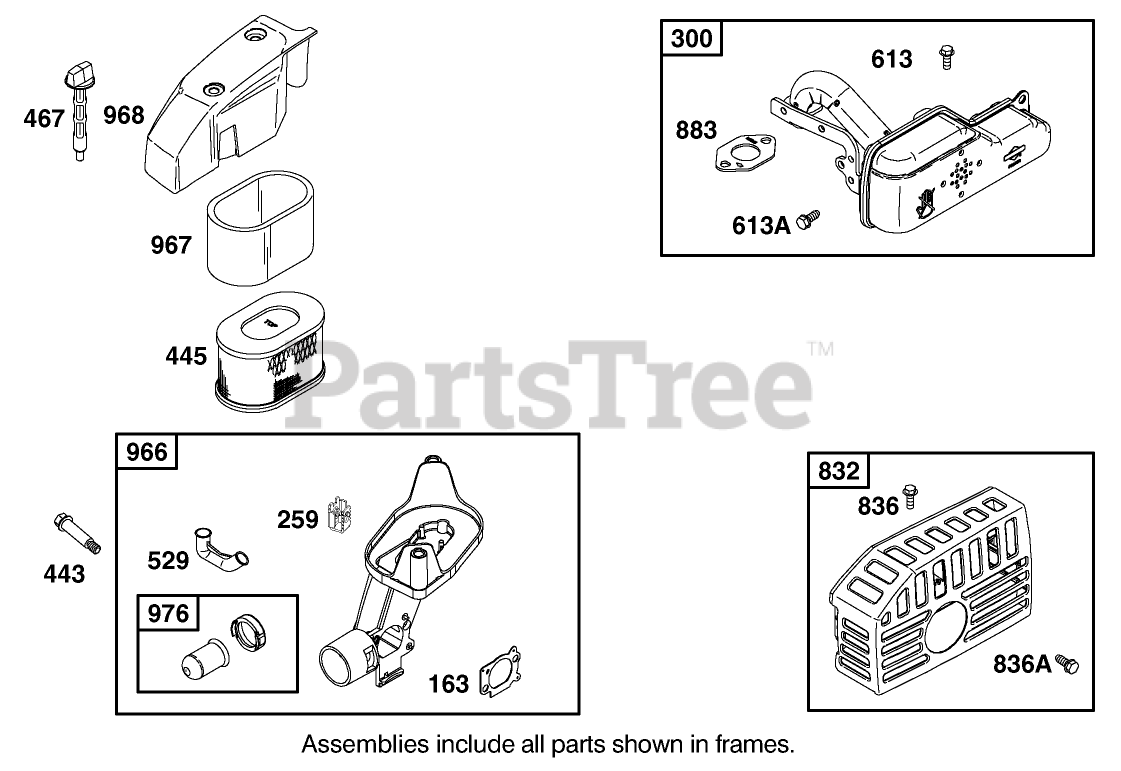 467
968
967
445
300
613
883
613A
PartsTree™
966
259
529
443
976
163
832
836
836A
Assemblies include all parts shown in frames.