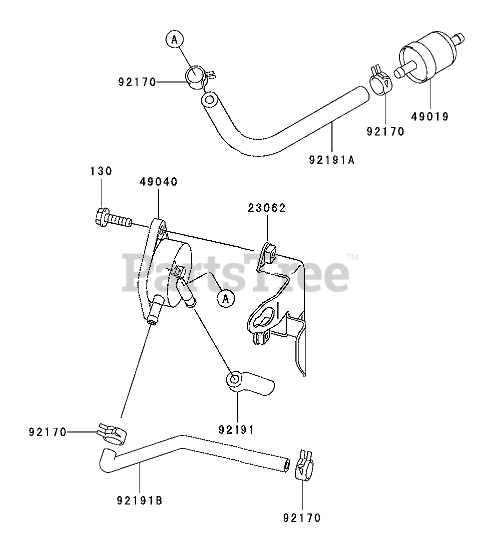 A

92170

92170

49019

92191A

130

49040

23062

PartsTree™

A

92191

92170

92191B

92170