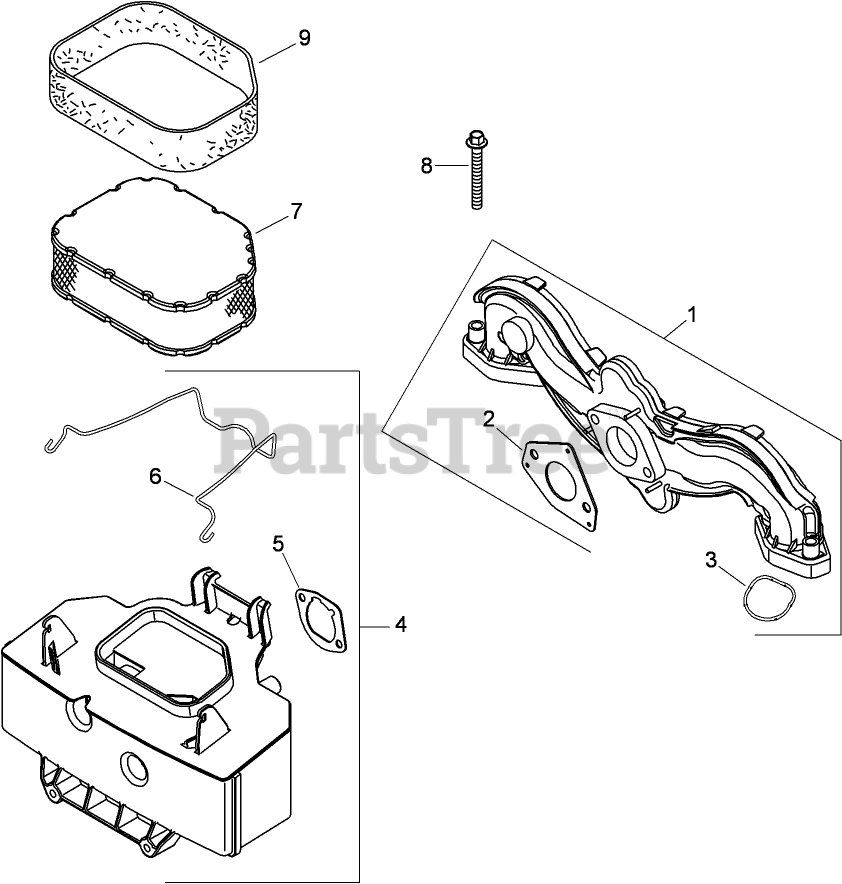 9
8
7
1
PartsTree
2
6
5
3
4