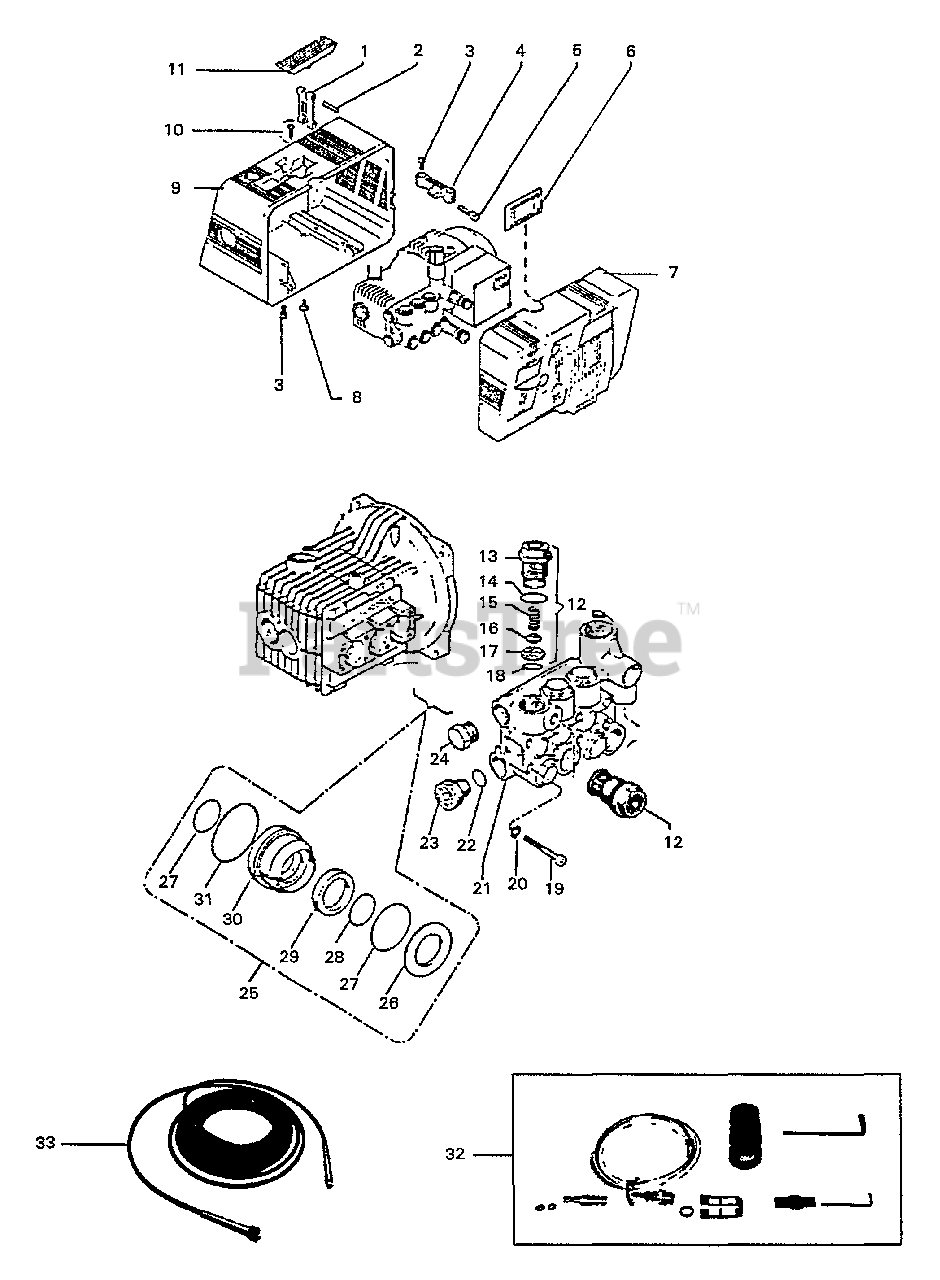 11
1
2
3
4
5
6
10
9
7
3
8
13
14
15
12
16
17
18
PartsTree™
24
23
22
21
20
19
12
27
31
30
29
28
27
26
25
33
32