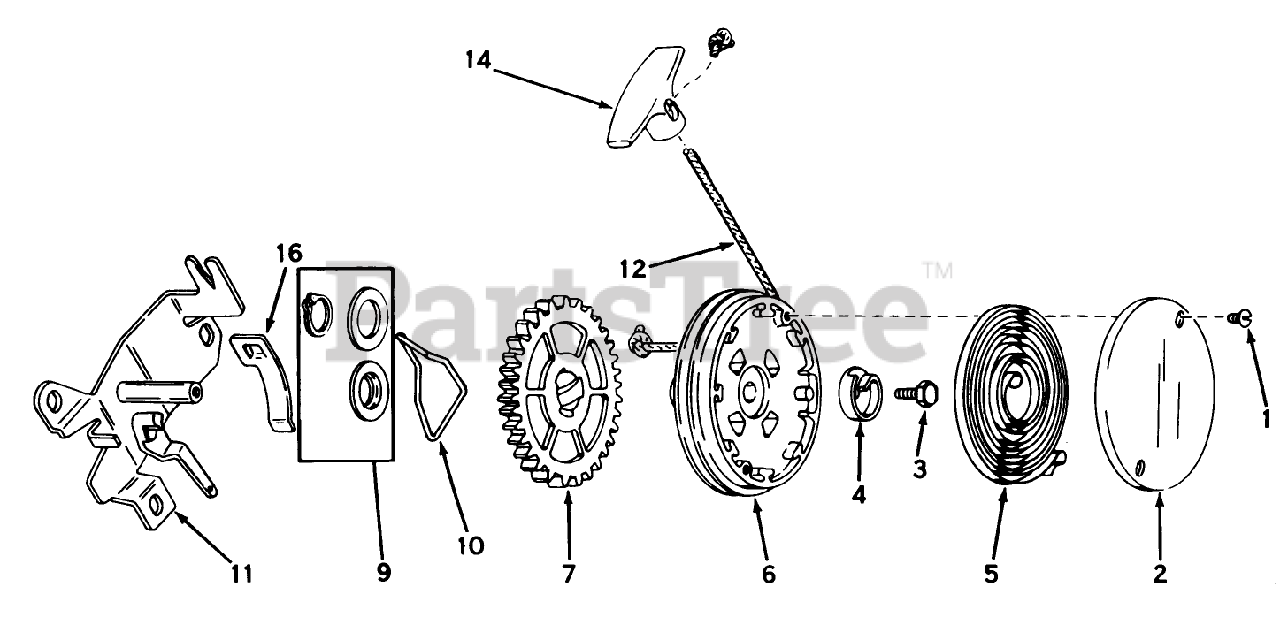 14
16
12
PartsTree™
1
11
9
10
7
6
4
3
5
2