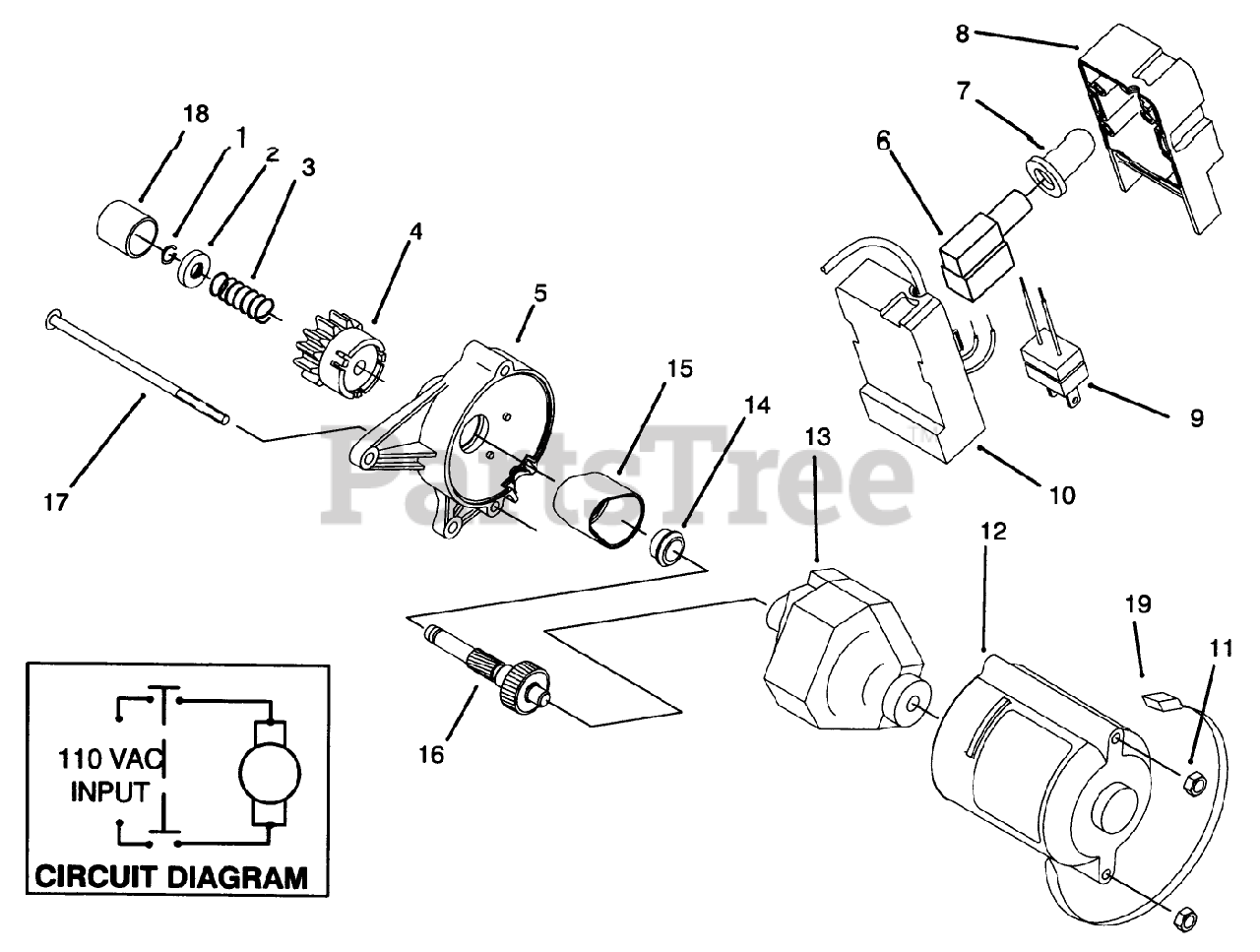 18
1
2
3
4
5
15
14
17
8
7
6
9
10
13
12
19
11
16
PartsTree
110 VAC INPUT
CIRCUIT DIAGRAM