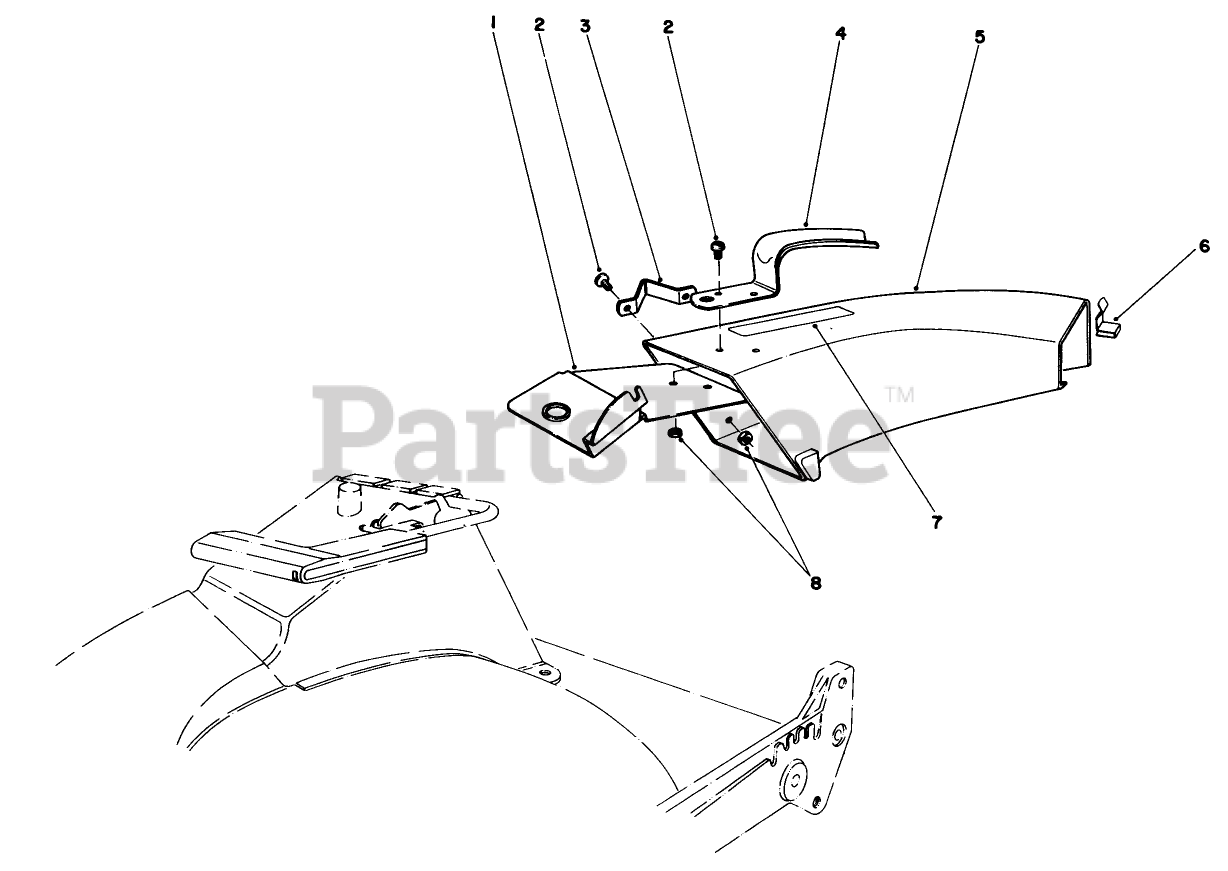 1
2
3
2
4
5
6
PartsTree™
7
8