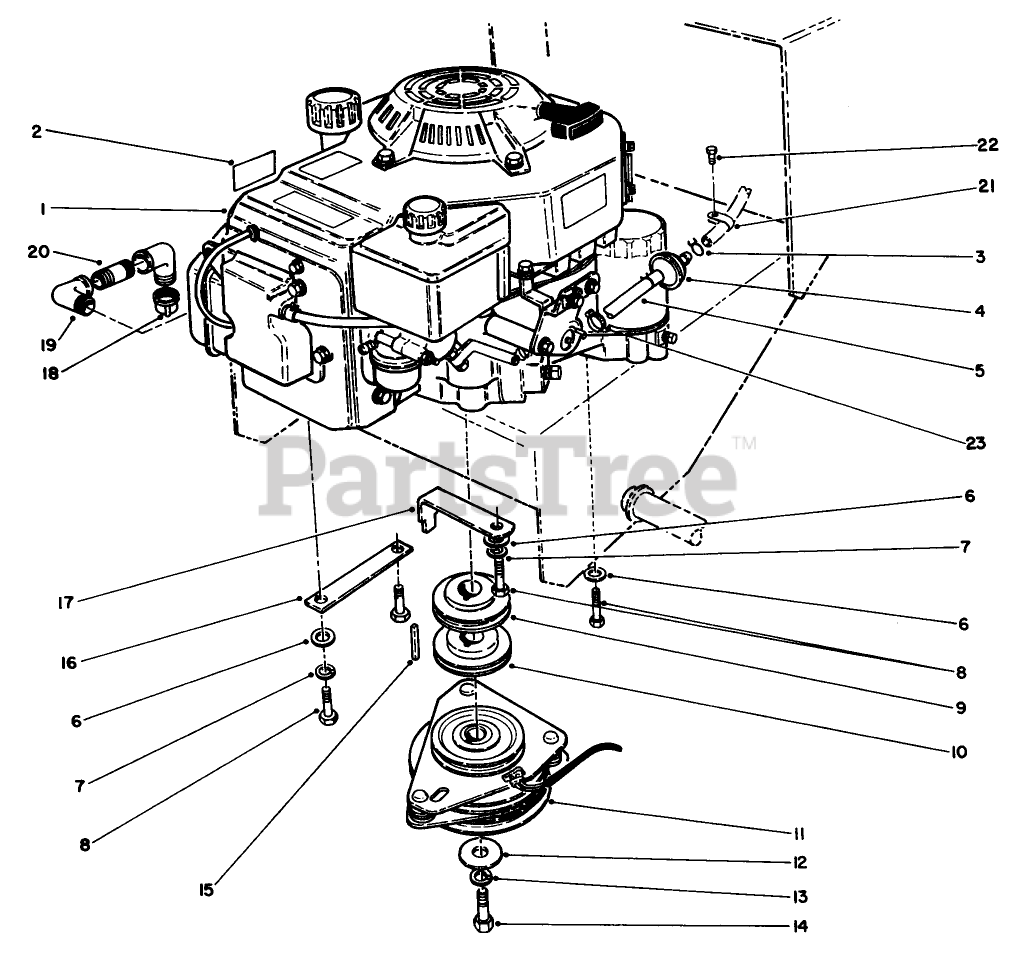 2
1
20
19
18
22
21
3
4
5
23
PartsTree™
6
7
6
8
9
10
17
16
6
7
8
15
11
12
13
14